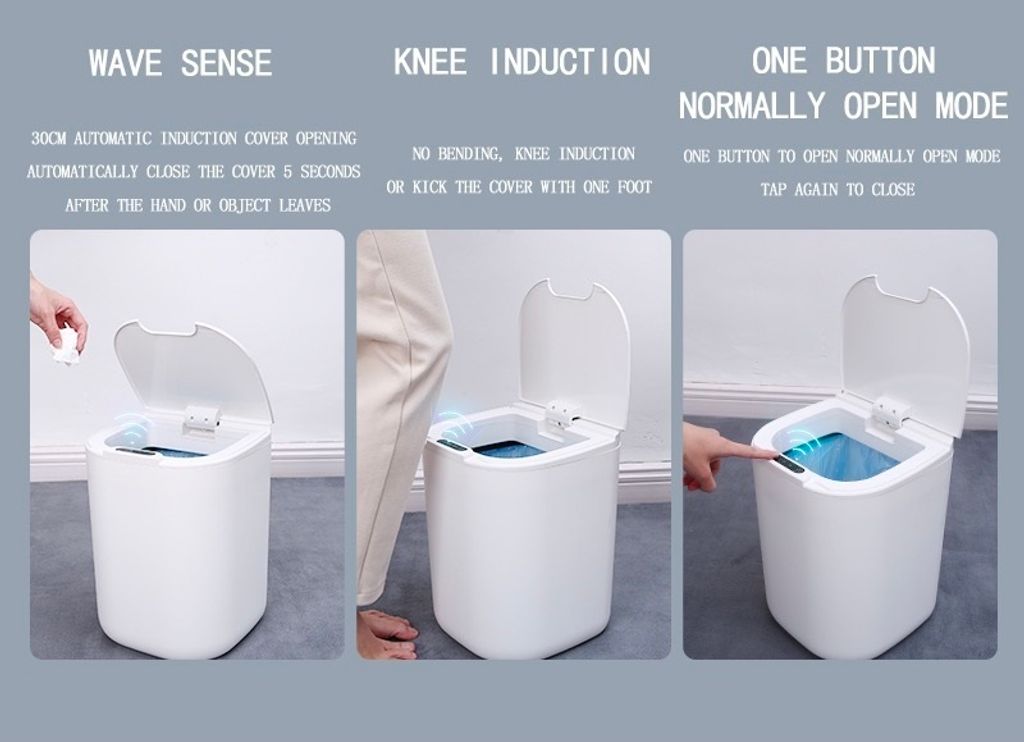 WAVE SENSE

30CM AUTOMATIC INDUCTION COVER OPENING
AUTOMATICALLY CLOSE THE COVER 5 SECONDS
AFTER THE HAND OR OBJECT LEAVES

KNEE INDUCTION

NO BENDING, KNEE INDUCTION
OR KICK THE COVER WITH ONE FOOT

ONE BUTTON
NORMALLY OPEN MODE

ONE BUTTON TO OPEN NORMALLY OPEN MODE
TAP AGAIN TO CLOSE