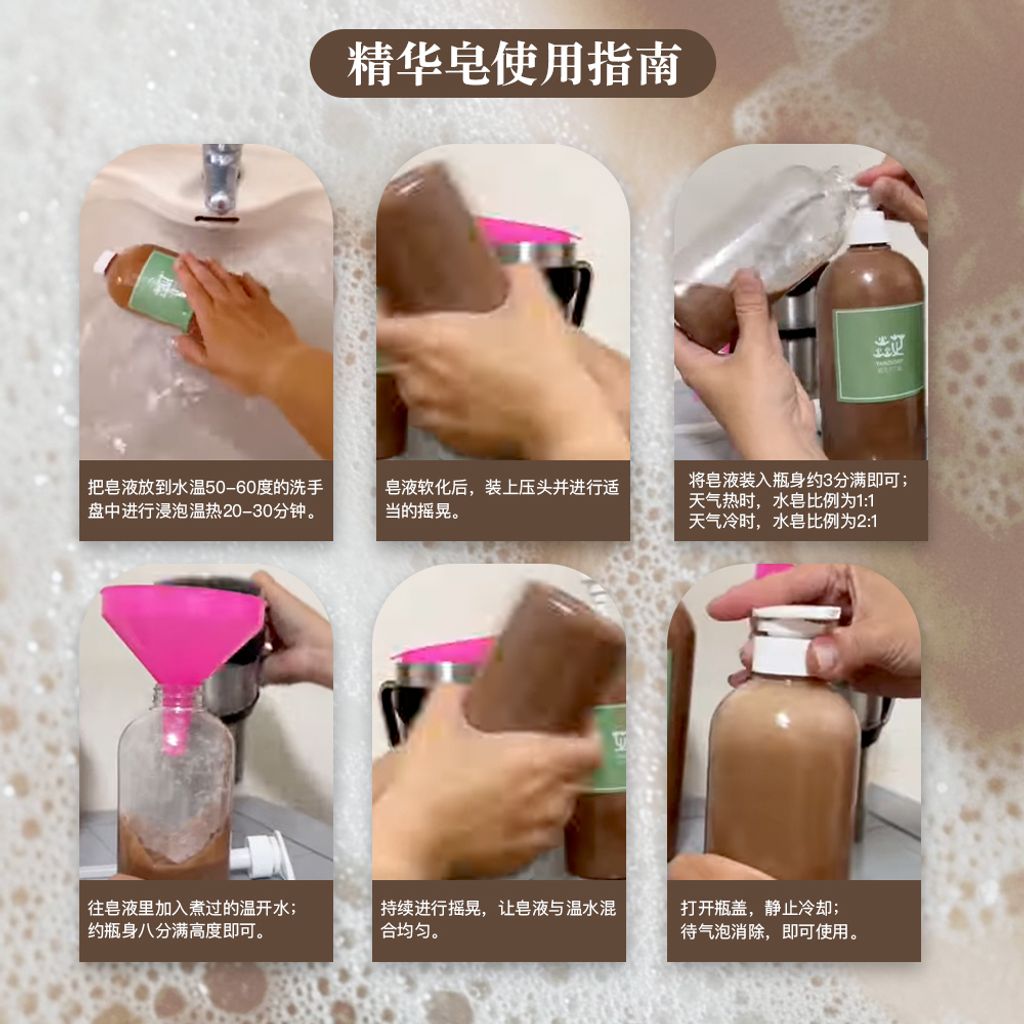 精华皂使用指南

把皂液放到水温50-60度的洗手盘中进行浸泡温热20-30分钟。

皂液软化后，装上压头并进行适当的摇晃。

将皂液装入瓶身约3分满即可；
天气热时，水皂比例为1:1
天气冷时，水皂比例为2:1

往皂液里加入煮过的温开水；
约瓶身八分满高度即可。

持续进行摇晃，让皂液与温水混合均匀。

打开瓶盖，静止冷却；
待气泡消除，即可使用。