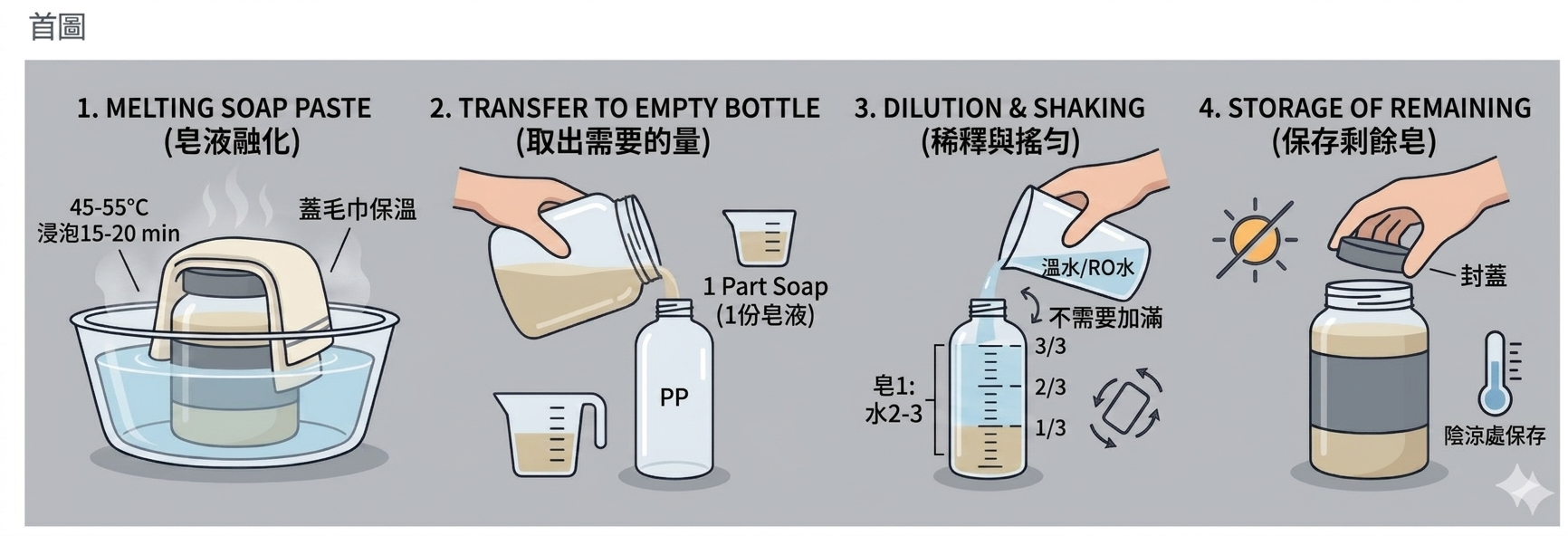 首圖

1. MELTING SOAP PASTE
(皂液融化)

45-55°C
浸泡15-20 min

蓋毛巾保溫

2. TRANSFER TO EMPTY BOTTLE
(取出需要的量)

1 Part Soap
(1份皂液)

PP

3. DILUTION & SHAKING
(稀釋與搖勻)

溫水/RO水

不需要加滿

3/3
2/3
1/3

皂1:
水2-3

4. STORAGE OF REMAINING
(保存剩餘皂)

封蓋

陰涼處保存