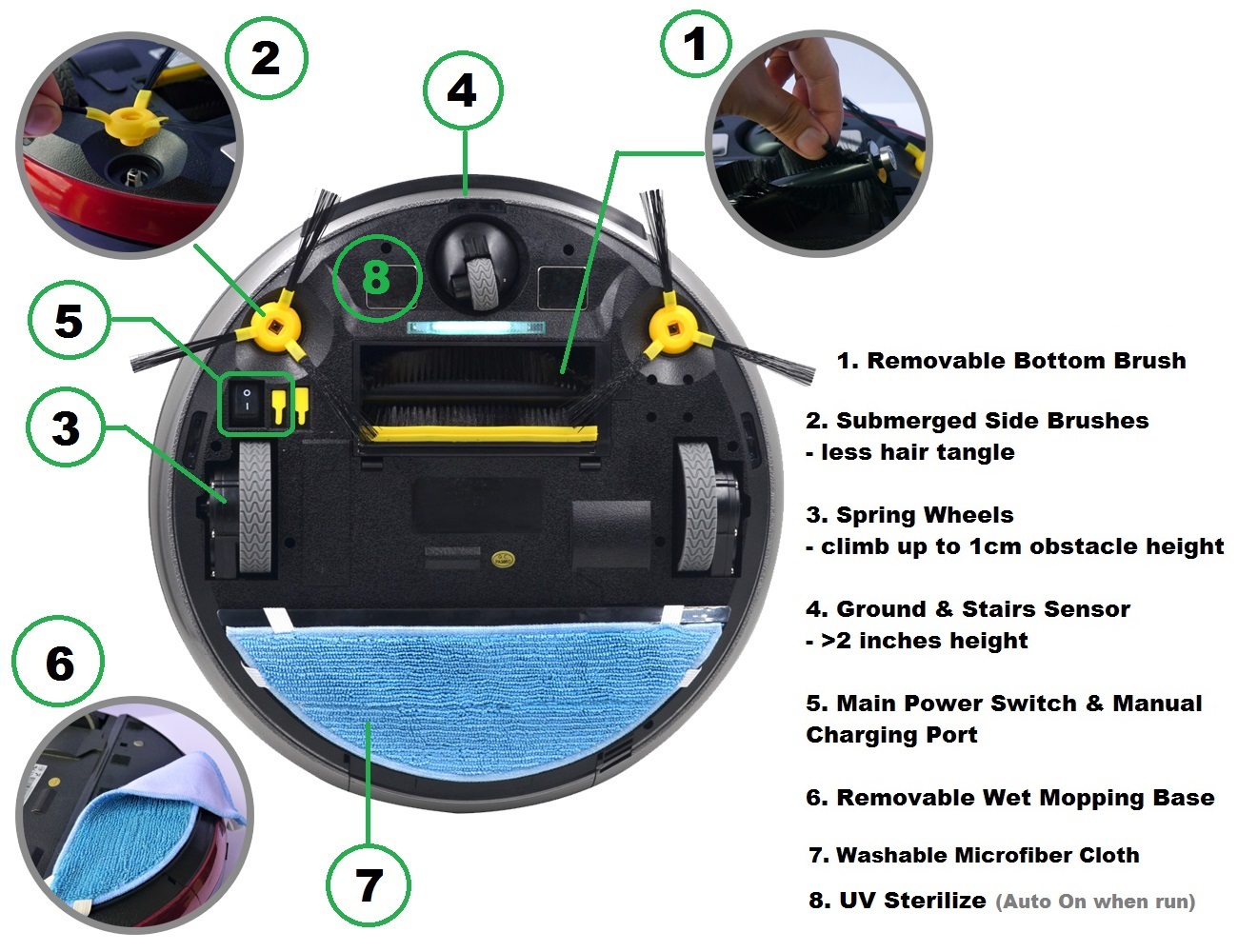 2

4

1

8

5

3

6

7

1. Removable Bottom Brush

2. Submerged Side Brushes
- less hair tangle

3. Spring Wheels
- climb up to 1cm obstacle height

4. Ground & Stairs Sensor
- >2 inches height

5. Main Power Switch & Manual Charging Port

6. Removable Wet Mopping Base

7. Washable Microfiber Cloth

8. UV Sterilize (Auto On when run)