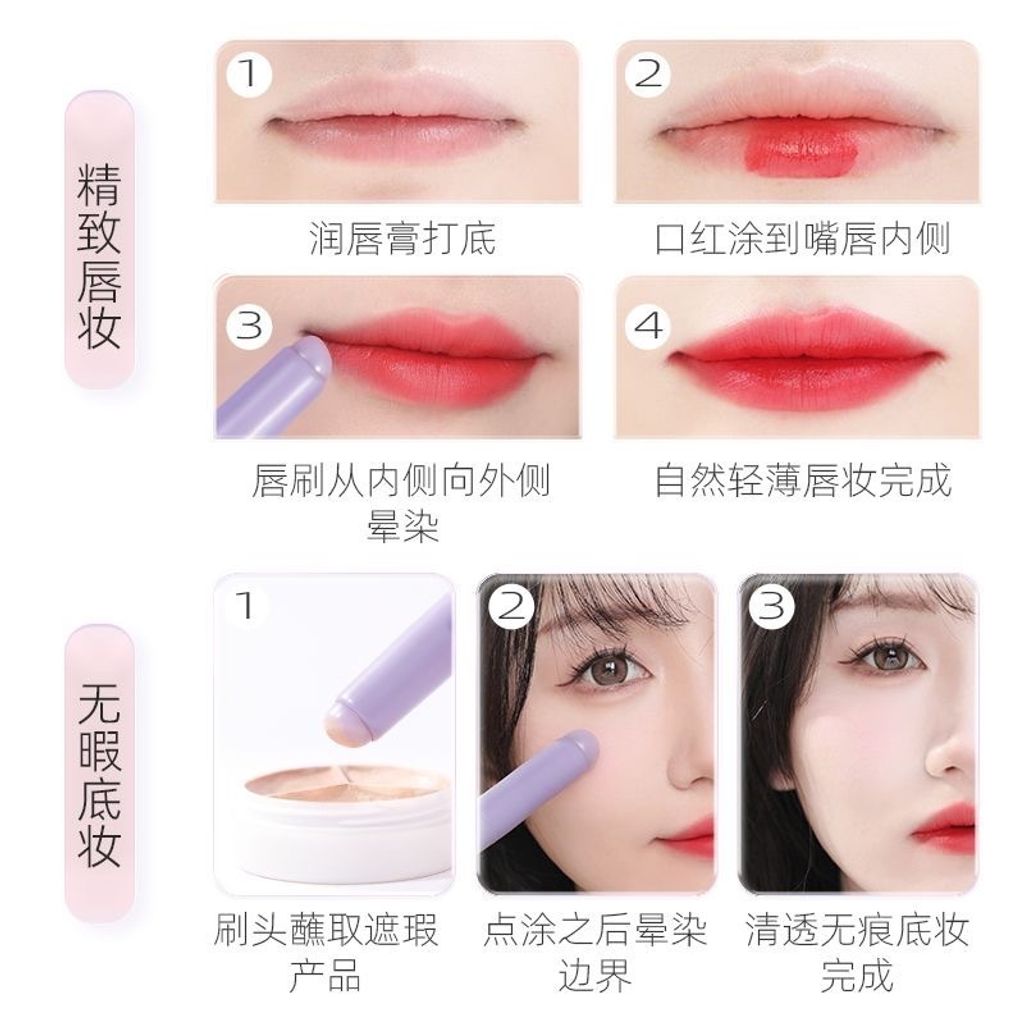 精致唇妆

1
润唇膏打底

2
口红涂到嘴唇内侧

3
唇刷从内侧向外侧晕染

4
自然轻薄唇妆完成

无暇底妆

1
刷头蘸取遮瑕产品

2
点涂之后晕染边界

3
清透无痕底妆完成