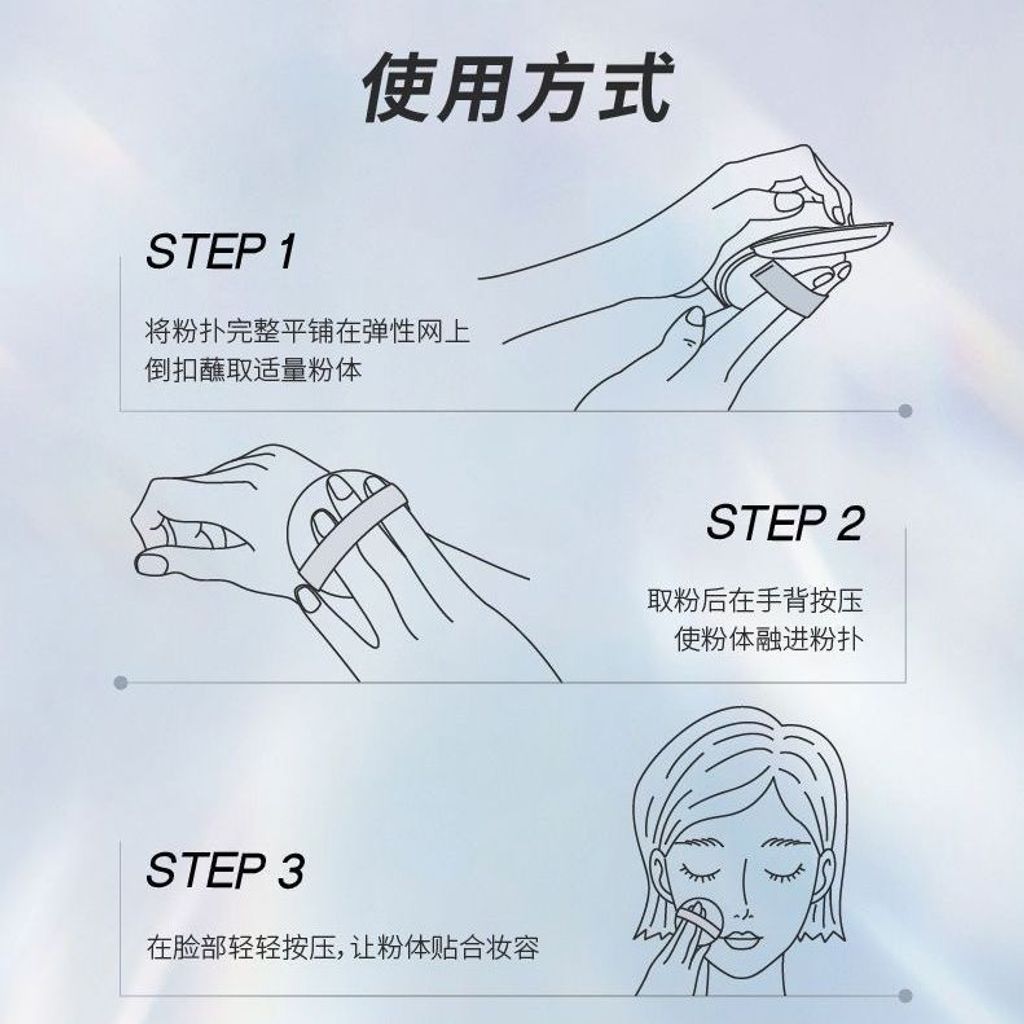 使用方式

STEP 1

将粉扑完整平铺在弹性网上
倒扣蘸取适量粉体

STEP 2

取粉后在手背按压
使粉体融进粉扑

STEP 3

在脸部轻轻按压，让粉体贴合妆容