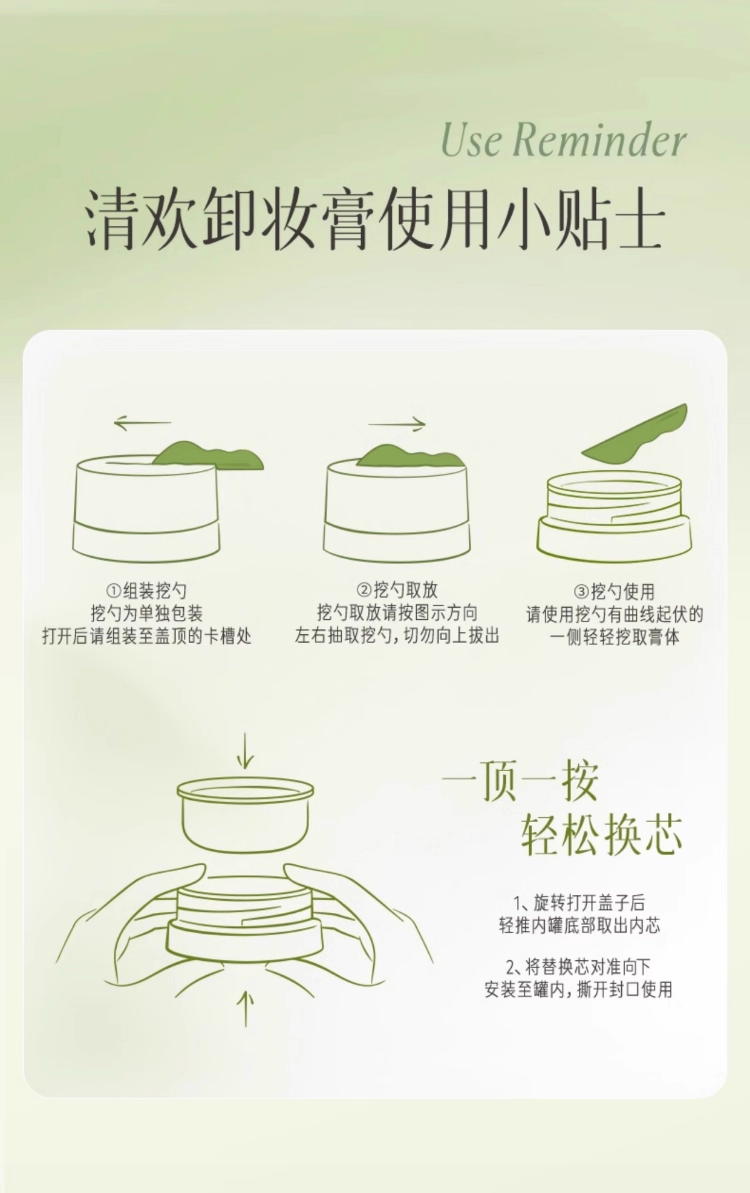 Use Reminder
清欢卸妆膏使用小贴士

①组装挖勺
挖勺为单独包装
打开后请组装至盖顶的卡槽处

②挖勺取放
挖勺取放请按图示方向
左右抽取挖勺，切勿向上拔出

③挖勺使用
请使用挖勺有曲线起伏的
一侧轻轻挖取膏体

一顶一按
轻松换芯

1、旋转打开盖子后
轻推内罐底部取出内芯

2、将替换芯对准向下
安装至罐内，撕开封口使用