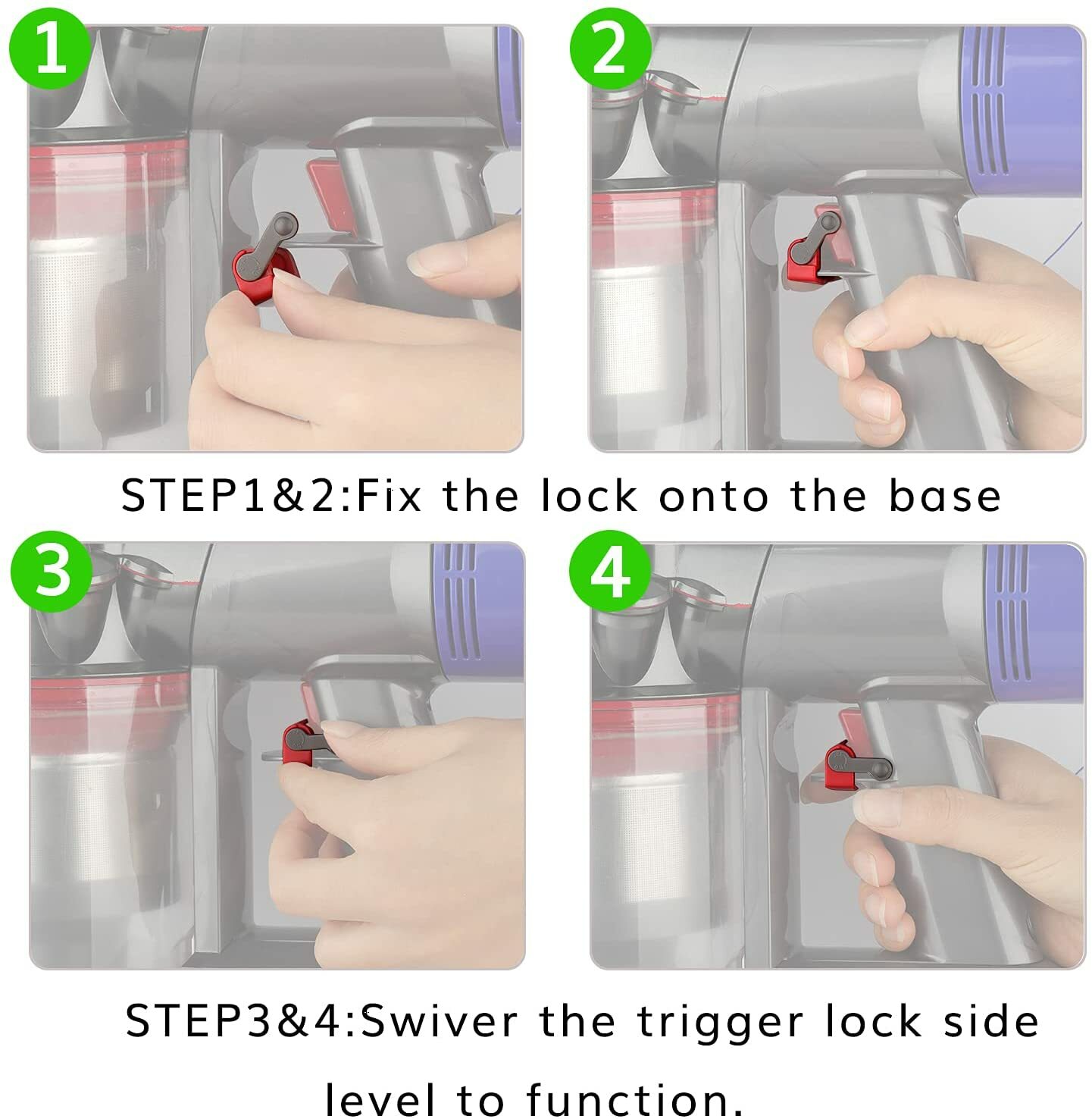 1

2

STEP1&2:Fix the lock onto the base

3

4

STEP3&4:Swiver the trigger lock side level to function.