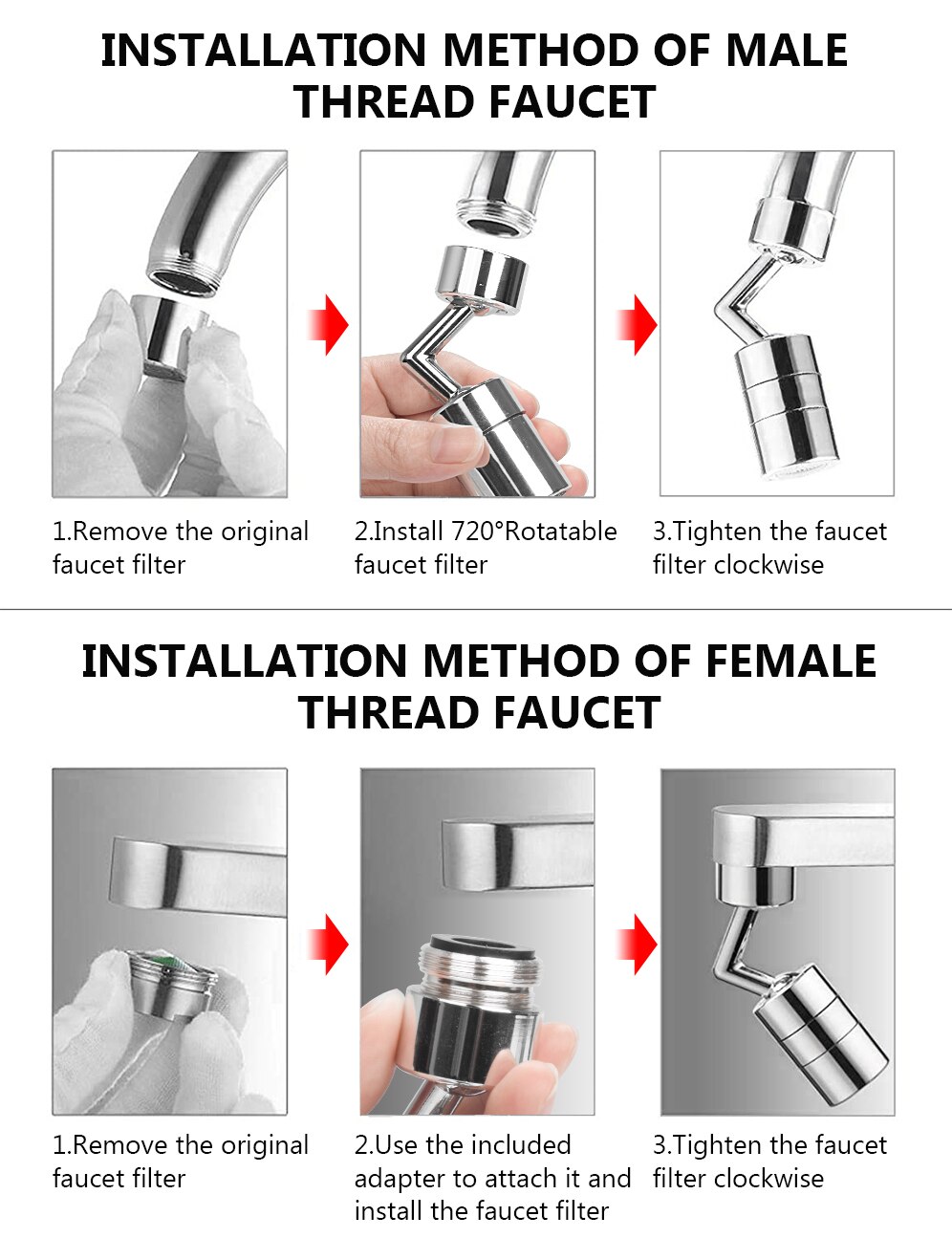 INSTALLATION METHOD OF MALE THREAD FAUCET

1.Remove the original faucet filter

2.Install 720°Rotatable faucet filter

3.Tighten the faucet filter clockwise

INSTALLATION METHOD OF FEMALE THREAD FAUCET

1.Remove the original faucet filter

2.Use the included adapter to attach it and install the faucet filter

3.Tighten the faucet filter clockwise