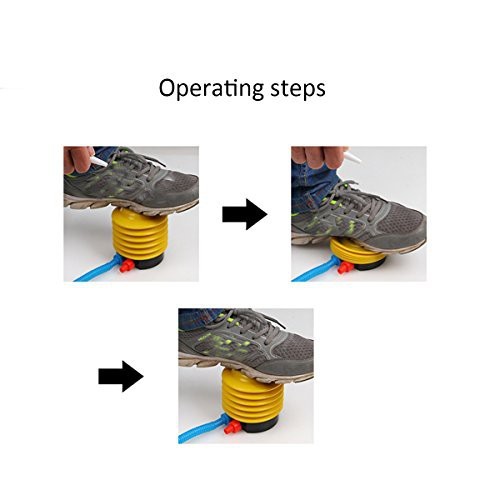 Operating steps