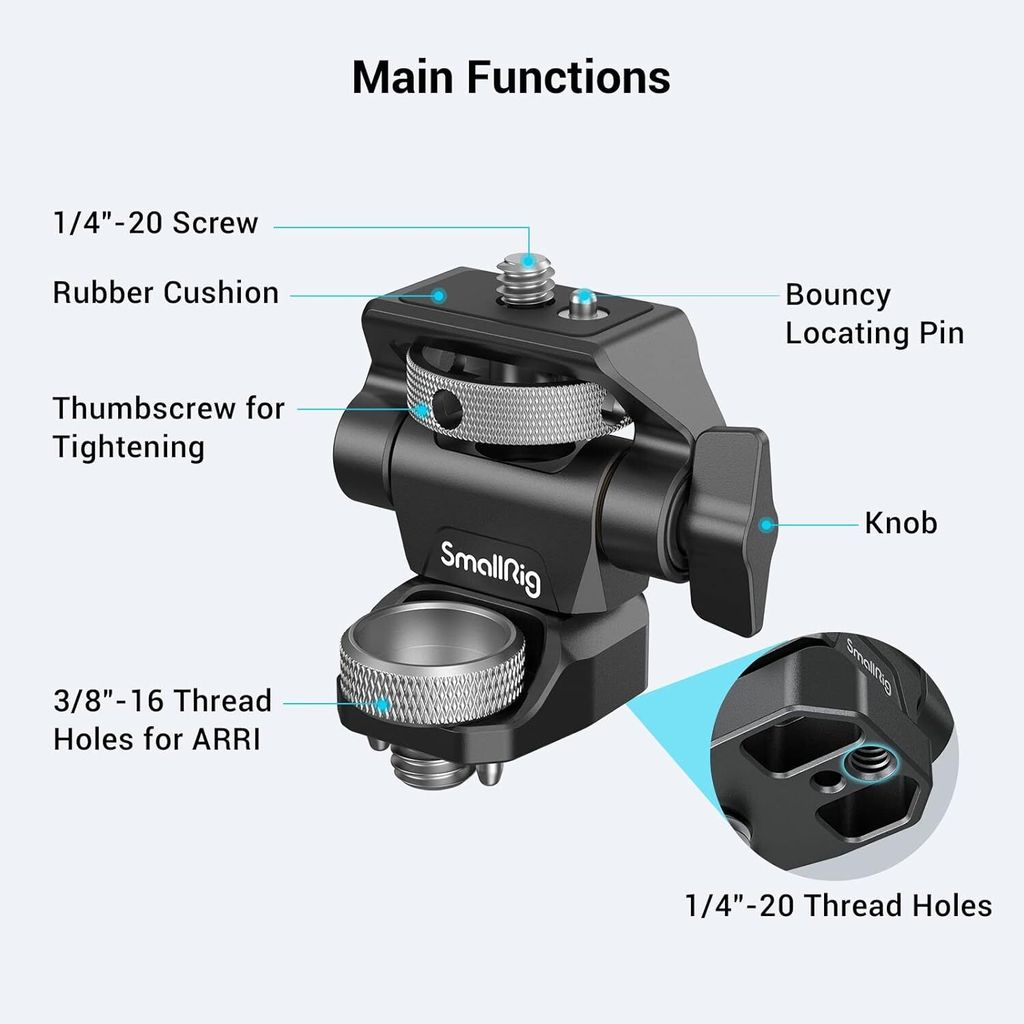 Main Functions

1/4"-20 Screw

Rubber Cushion

Bouncy Locating Pin

Thumbscrew for Tightening

Knob

SmallRig

3/8"-16 Thread Holes for ARRI

SmallRig

1/4"-20 Thread Holes