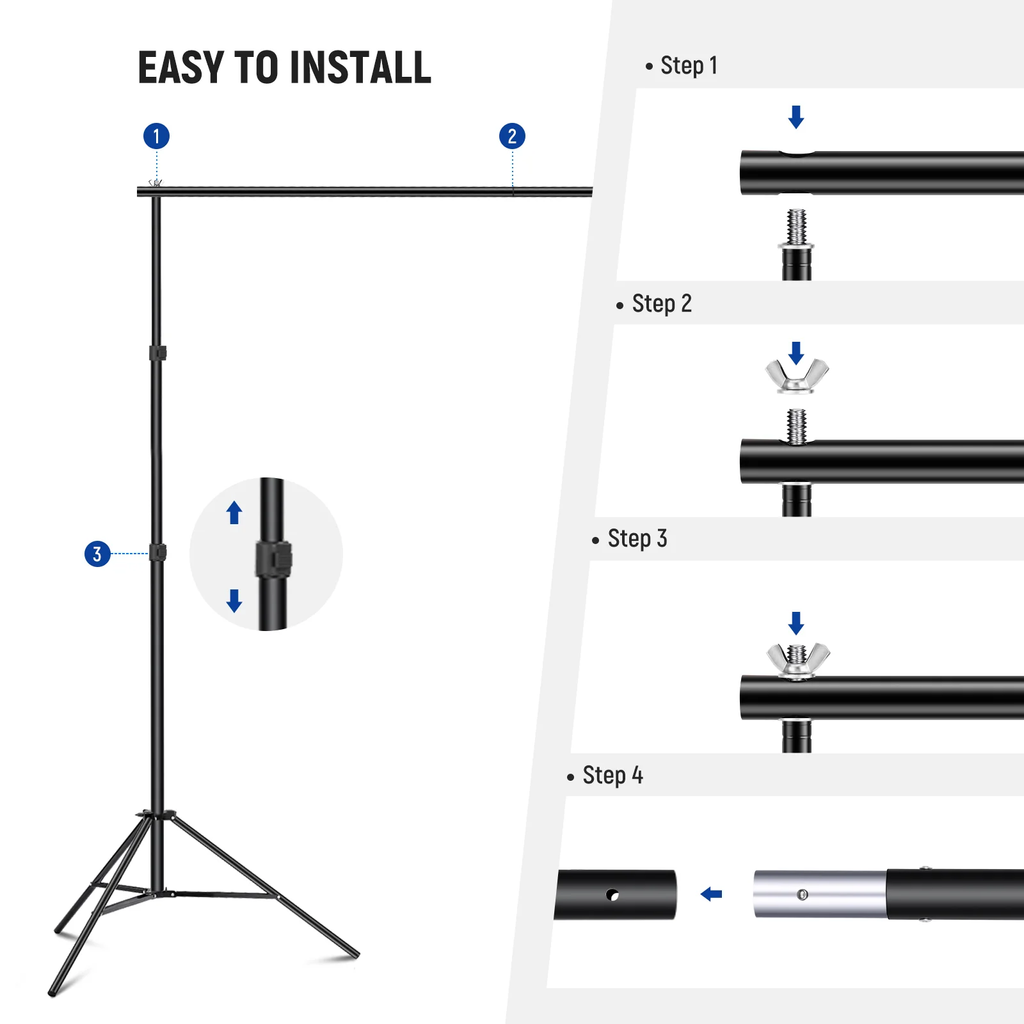 EASY TO INSTALL

1

2

3

• Step 1

• Step 2

• Step 3

• Step 4