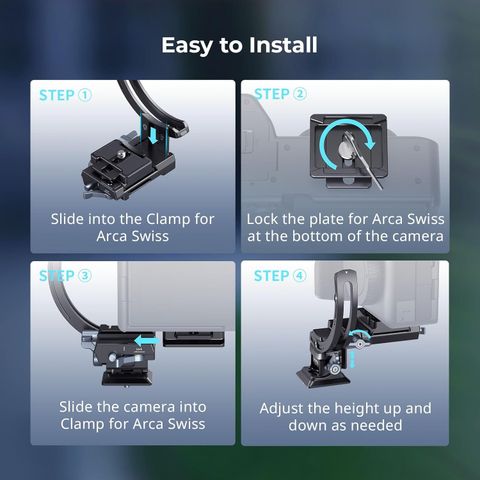 Easy to Install

STEP ①

Slide into the Clamp for Arca Swiss

STEP ②

Lock the plate for Arca Swiss at the bottom of the camera

STEP ③

Slide the camera into Clamp for Arca Swiss

STEP ④

Adjust the height up and down as needed