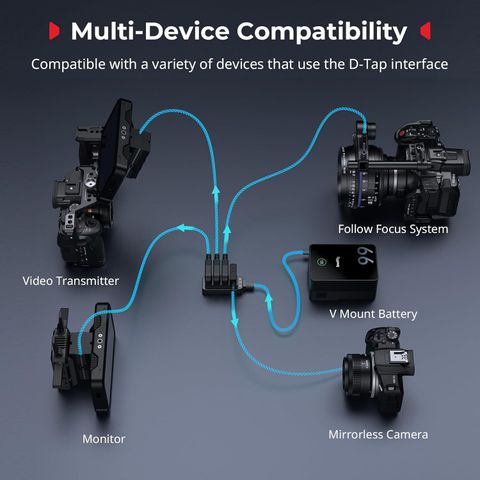 Multi-Device Compatibility

Compatible with a variety of devices that use the D-Tap interface

Follow Focus System

Video Transmitter

99

V Mount Battery

Monitor

Mirrorless Camera