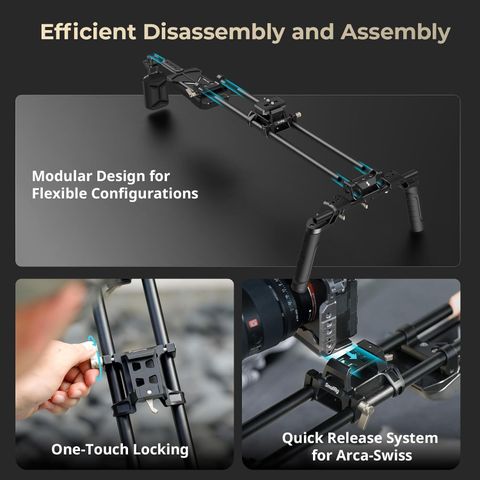 Efficient Disassembly and Assembly

Modular Design for Flexible Configurations

One-Touch Locking

SmallRig

Quick Release System for Arca-Swiss