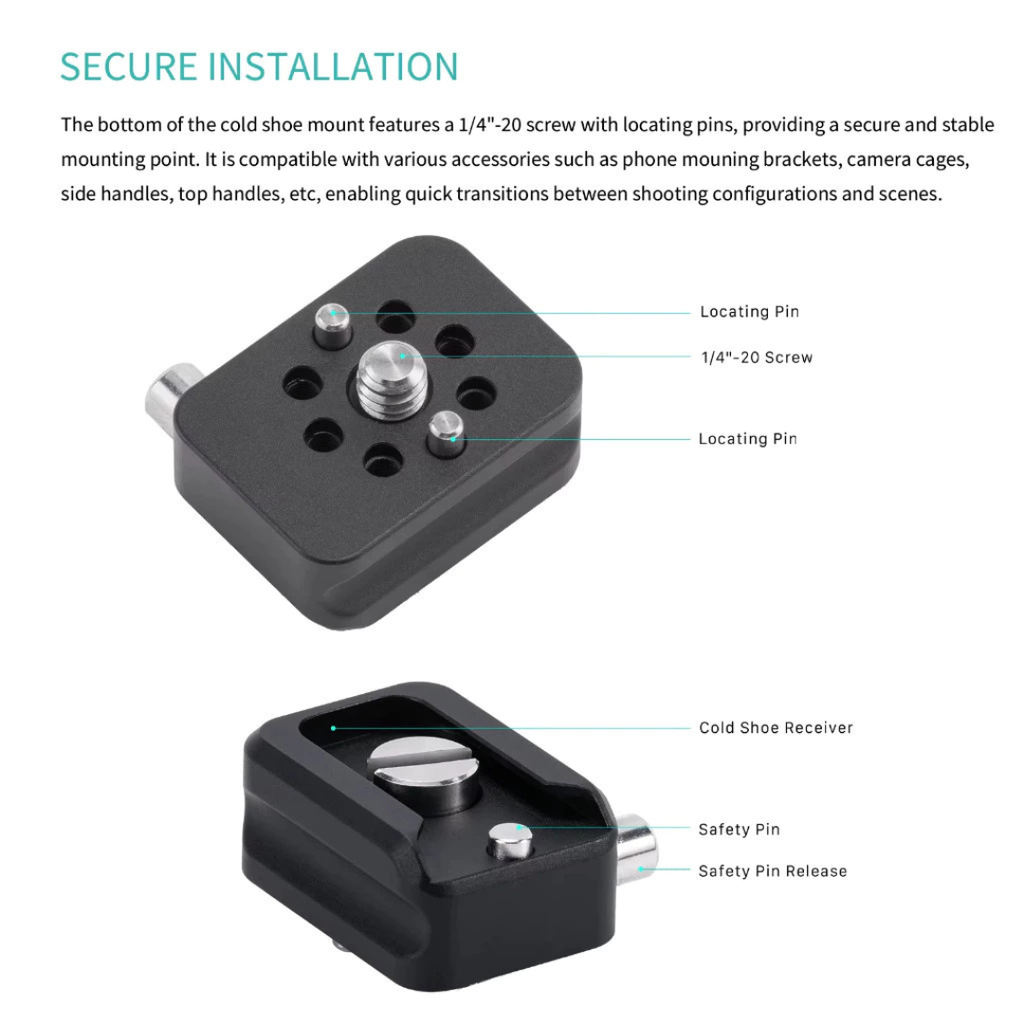 SECURE INSTALLATION

The bottom of the cold shoe mount features a 1/4"-20 screw with locating pins, providing a secure and stable mounting point. It is compatible with various accessories such as phone mouning brackets, camera cages, side handles, top handles, etc, enabling quick transitions between shooting configurations and scenes.

Locating Pin

1/4"-20 Screw

Locating Pin

Cold Shoe Receiver

Safety Pin

Safety Pin Release