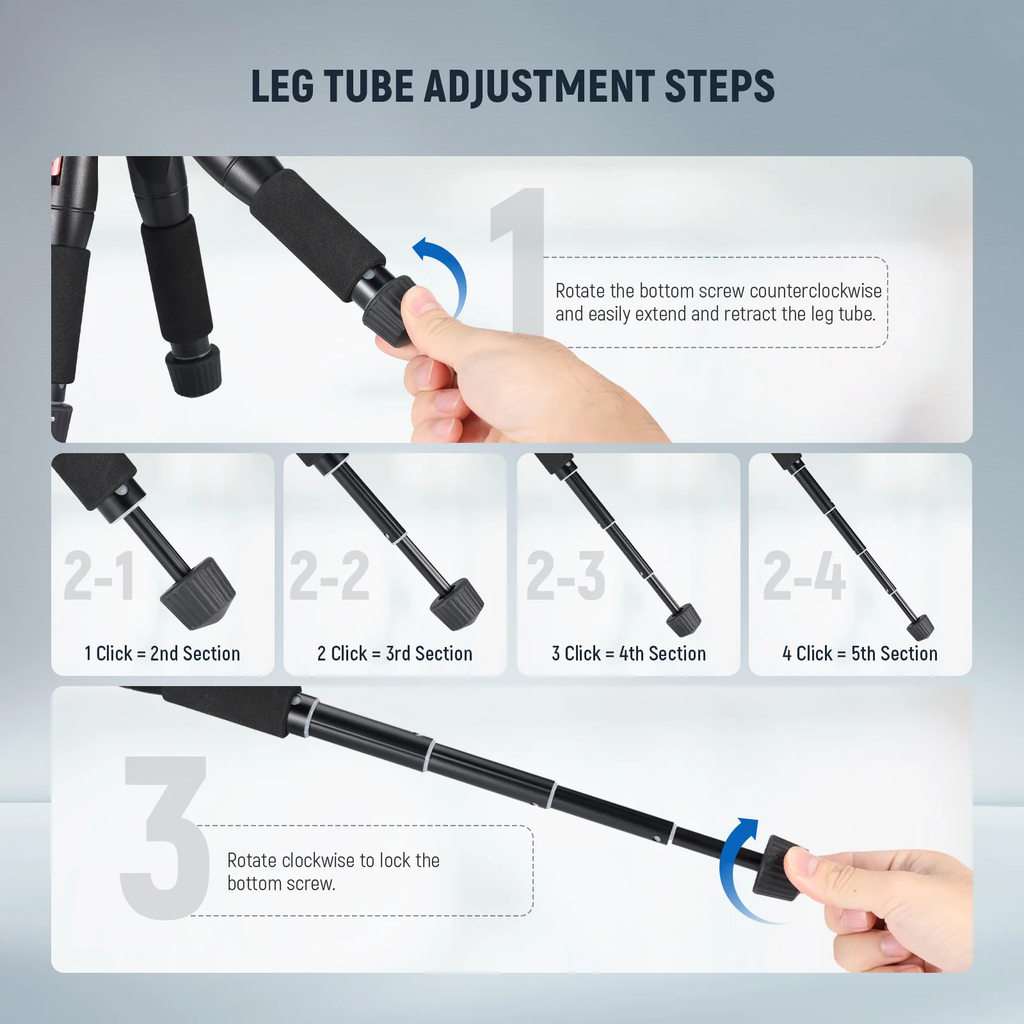 LEG TUBE ADJUSTMENT STEPS

1

Rotate the bottom screw counterclockwise and easily extend and retract the leg tube.

2-1

1 Click = 2nd Section

2-2

2 Click = 3rd Section

2-3

3 Click = 4th Section

2-4

4 Click = 5th Section

3

Rotate clockwise to lock the bottom screw.