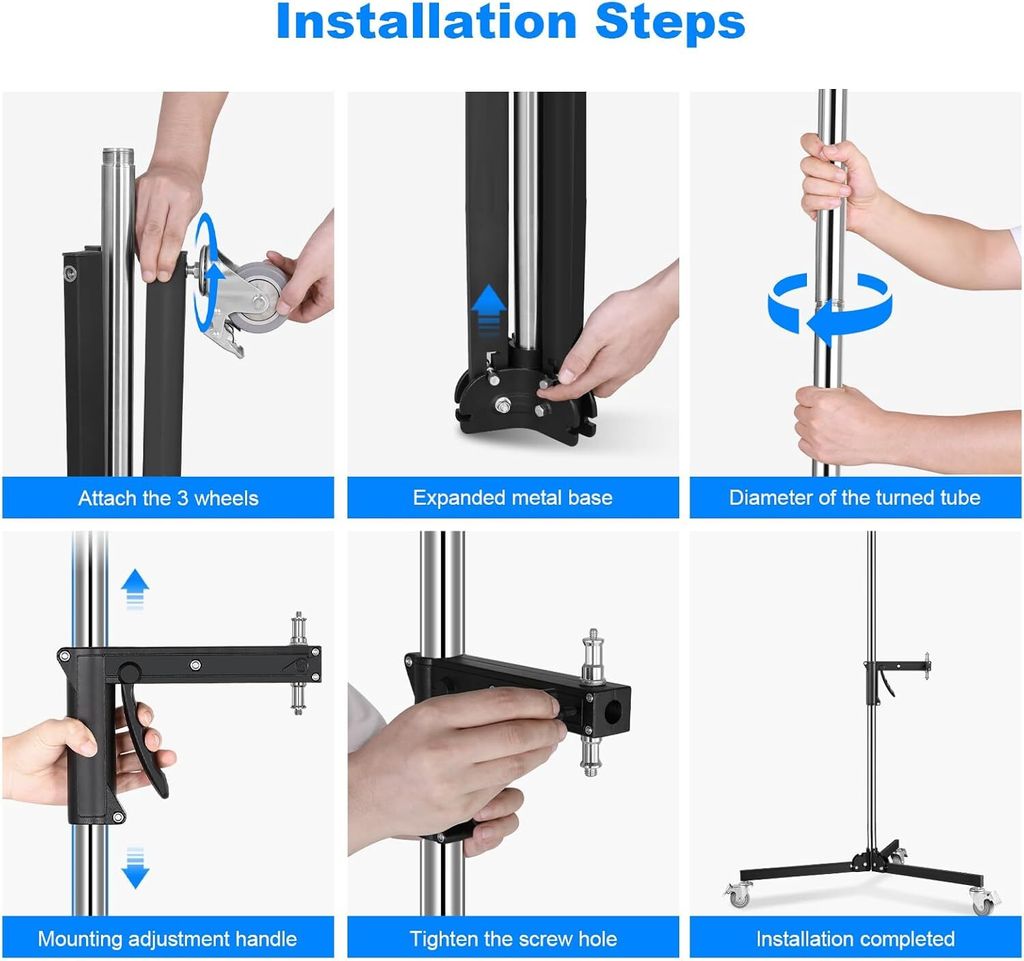 Installation Steps

Attach the 3 wheels

Expanded metal base

Diameter of the turned tube

Mounting adjustment handle

Tighten the screw hole

Installation completed