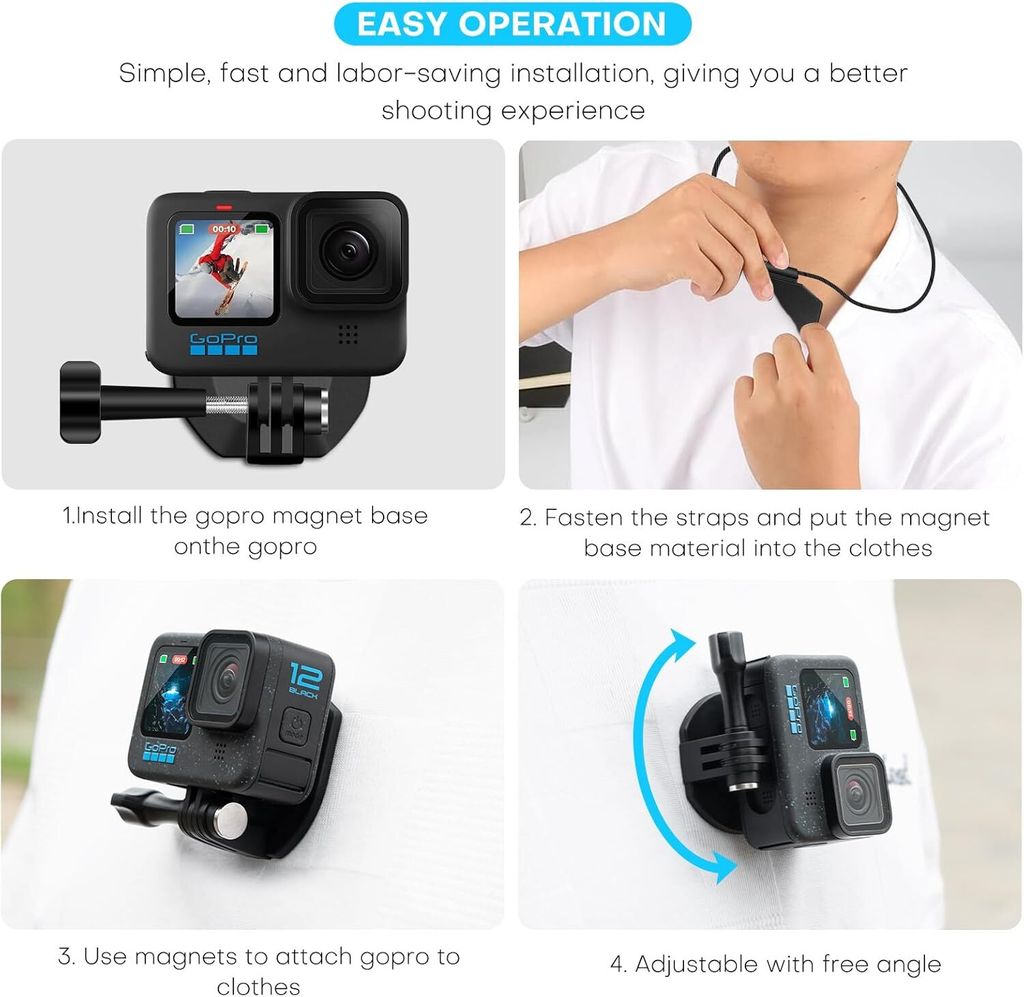 EASY OPERATION

Simple, fast and labor-saving installation, giving you a better shooting experience

00:10

GoPro

1.Install the gopro magnet base onthe gopro

2. Fasten the straps and put the magnet base material into the clothes

12 BLACK

GoPro

3. Use magnets to attach gopro to clothes

4. Adjustable with free angle