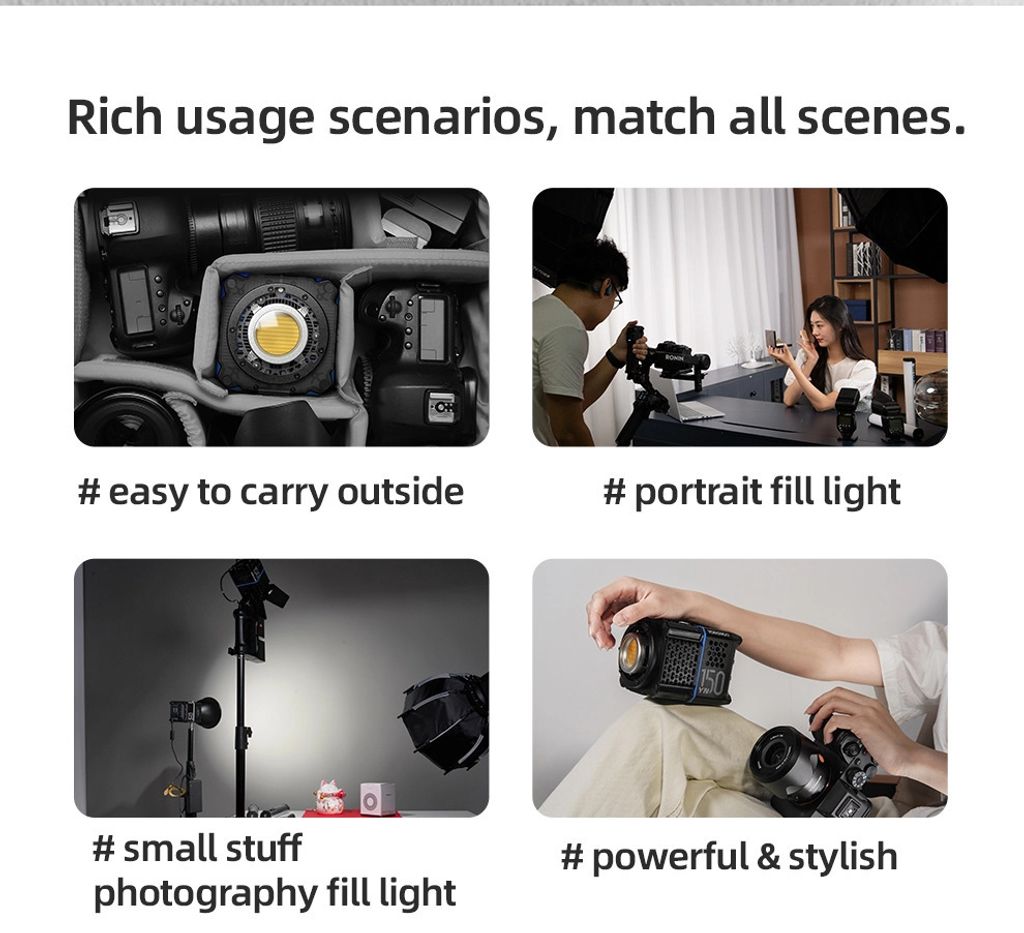 Rich usage scenarios, match all scenes.

RONIN

# easy to carry outside

# portrait fill light

150

# small stuff photography fill light

# powerful & stylish