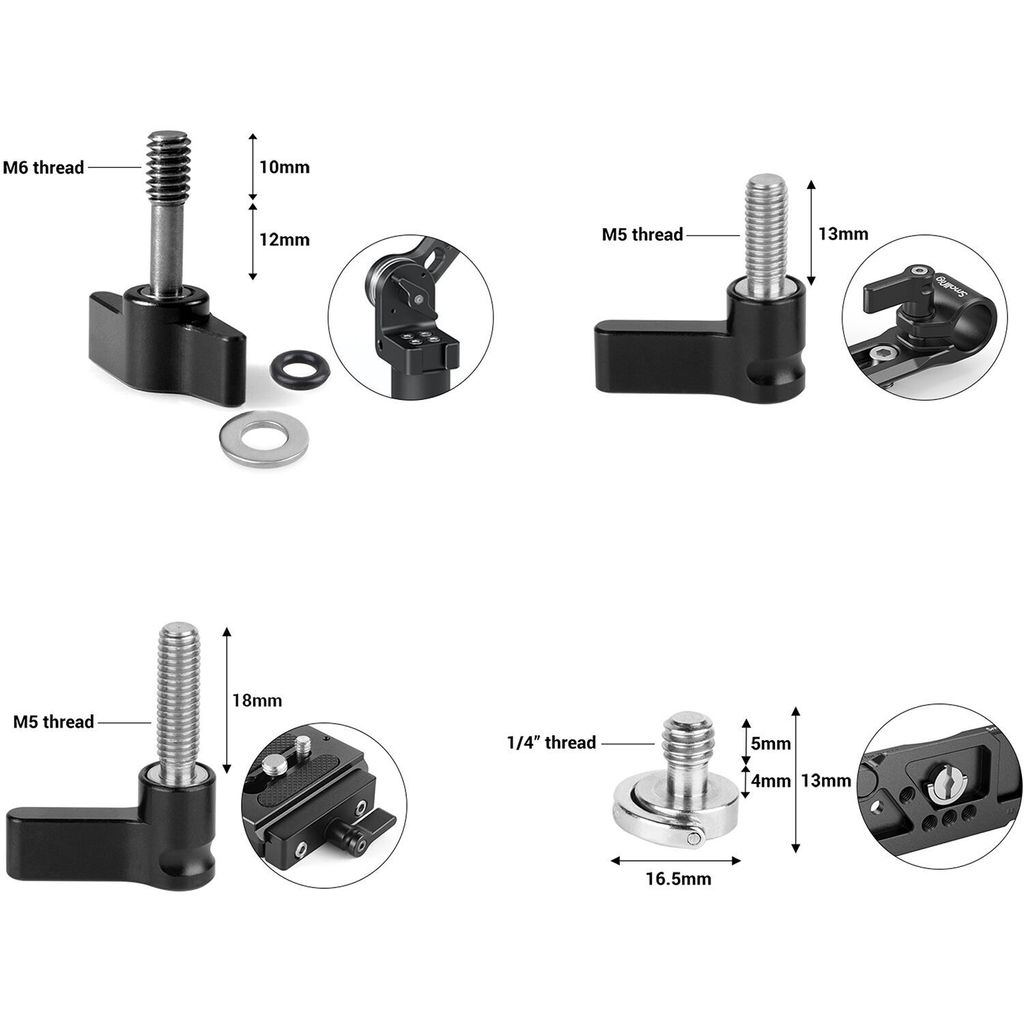 M6 thread
10mm
12mm

M5 thread
13mm
SmallRig

M5 thread
18mm

1/4" thread
5mm
4mm
13mm
16.5mm