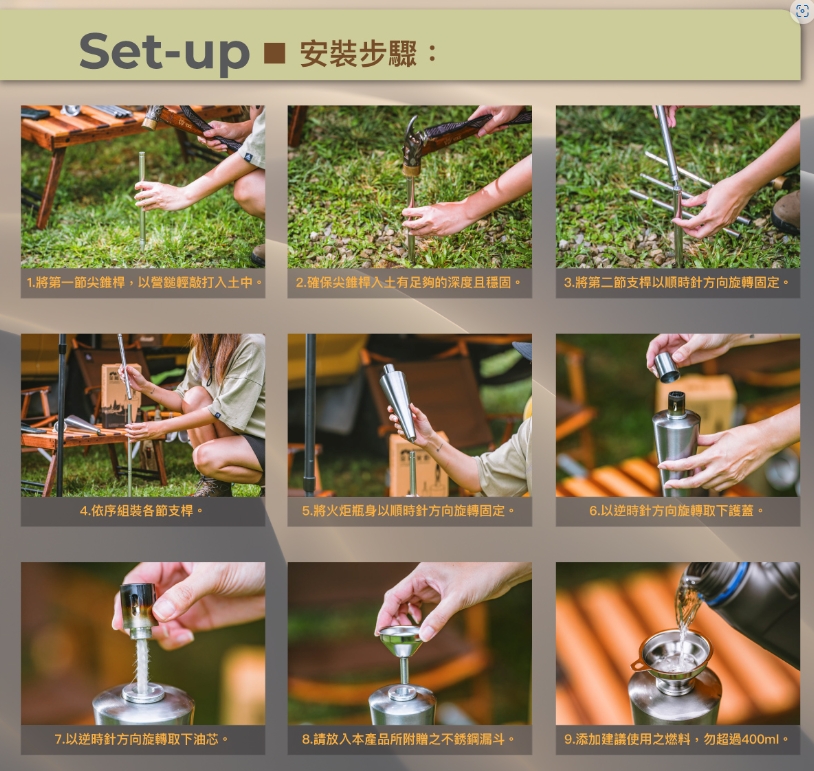 Set-up ■ 安裝步驟：

1.將第一節尖錐桿，以營鎚輕敲打入土中。

2.確保尖錐桿入土有足夠的深度且穩固。

3.將第二節支桿以順時針方向旋轉固定。

4.依序組裝各節支桿。

5.將火炬瓶身以順時針方向旋轉固定。

6.以逆時針方向旋轉取下護蓋。

7.以逆時針方向旋轉取下油芯。

8.請放入本產品所附贈之不銹鋼漏斗。

9.添加建議使用之燃料，勿超過400ml。