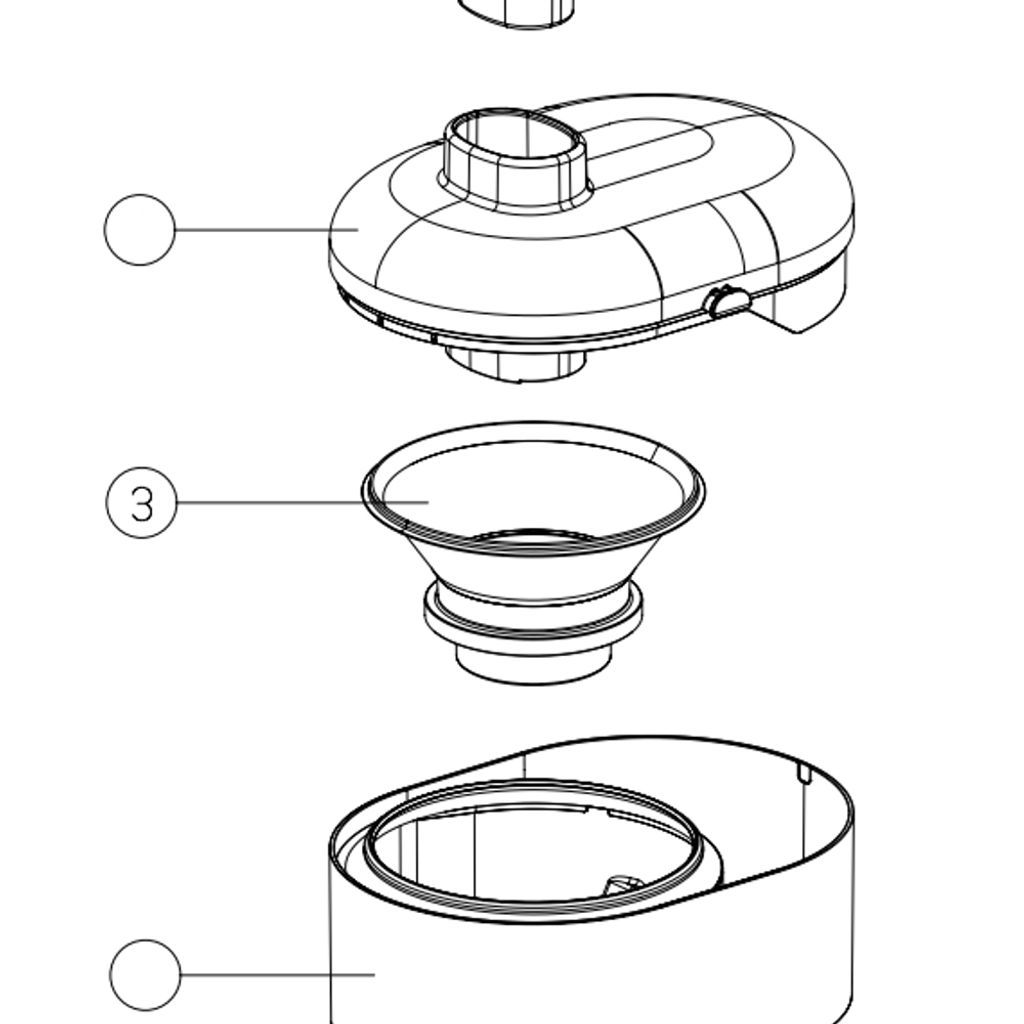 3