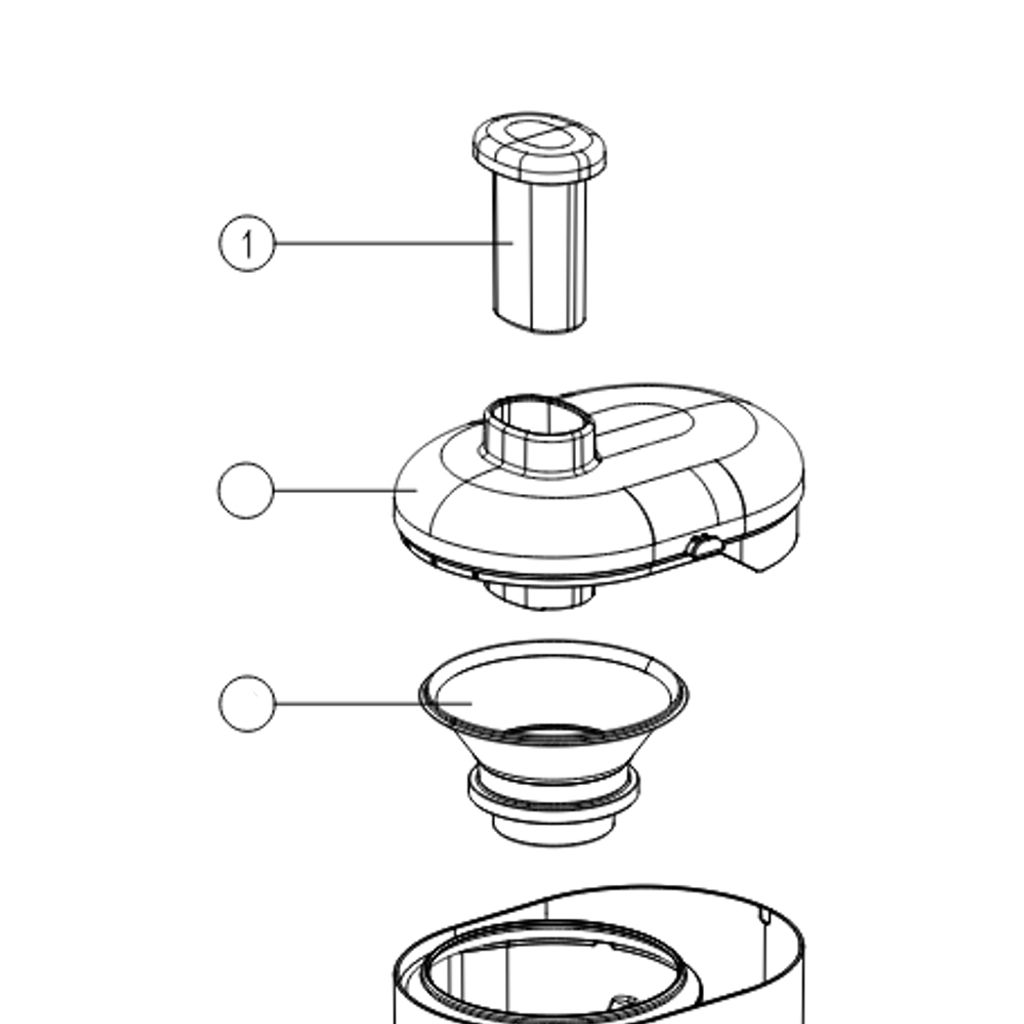 1