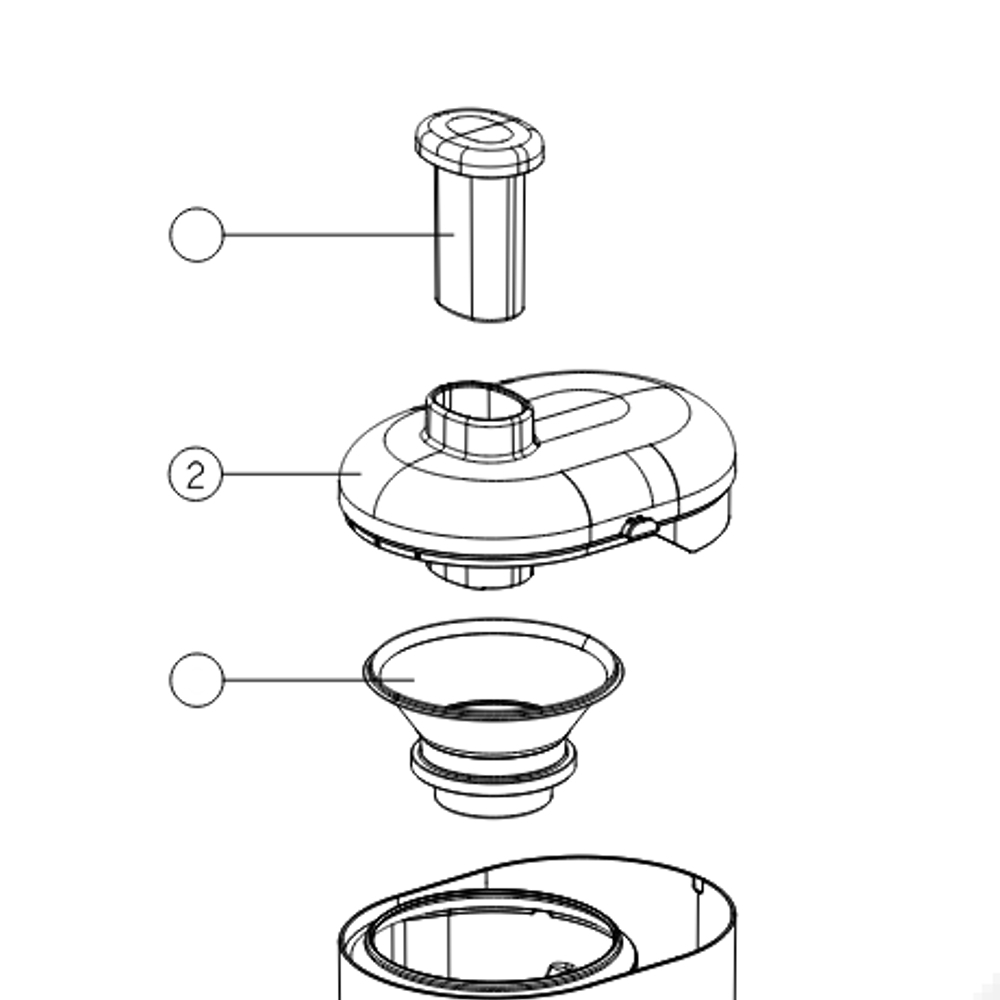 2