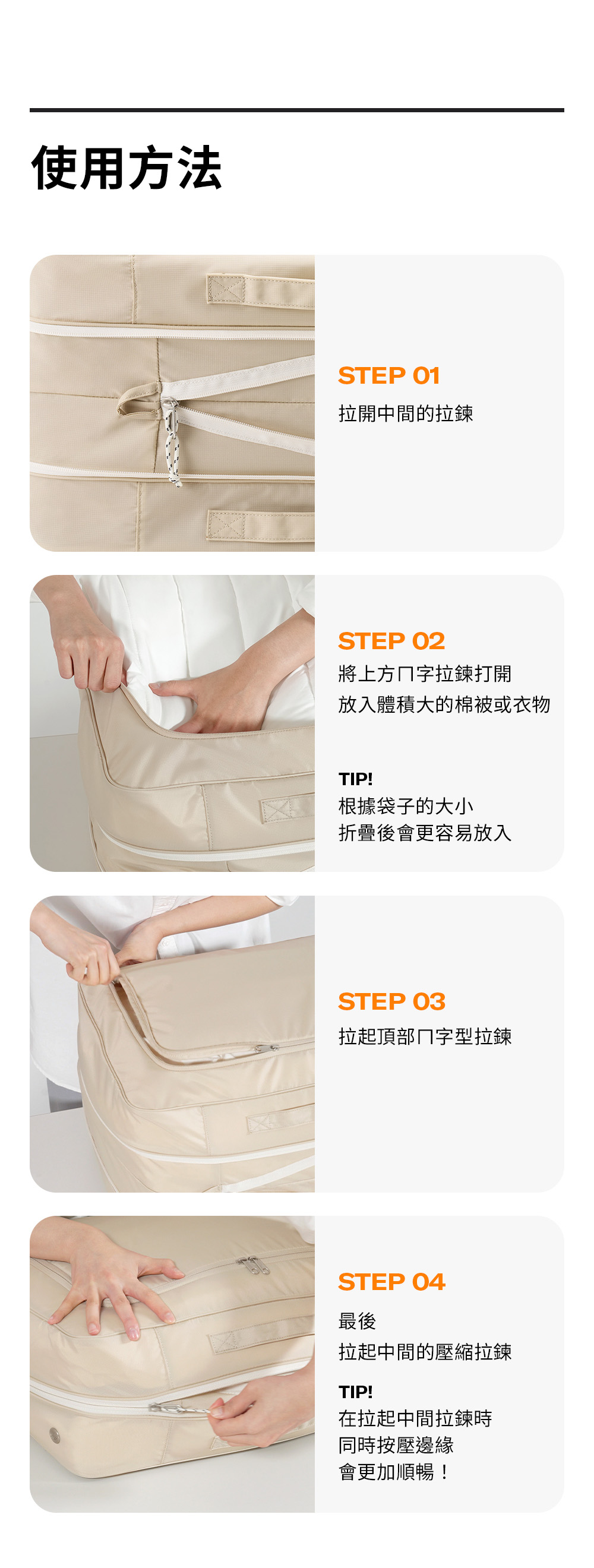 使用方法

STEP 01
拉開中間的拉鍊

STEP 02
將上方ㄇ字拉鍊打開
放入體積大的棉被或衣物

TIP!
根據袋子的大小
折疊後會更容易放入

STEP 03
拉起頂部ㄇ字型拉鍊

STEP 04
最後
拉起中間的壓縮拉鍊

TIP!
在拉起中間拉鍊時
同時按壓邊緣
會更加順暢！