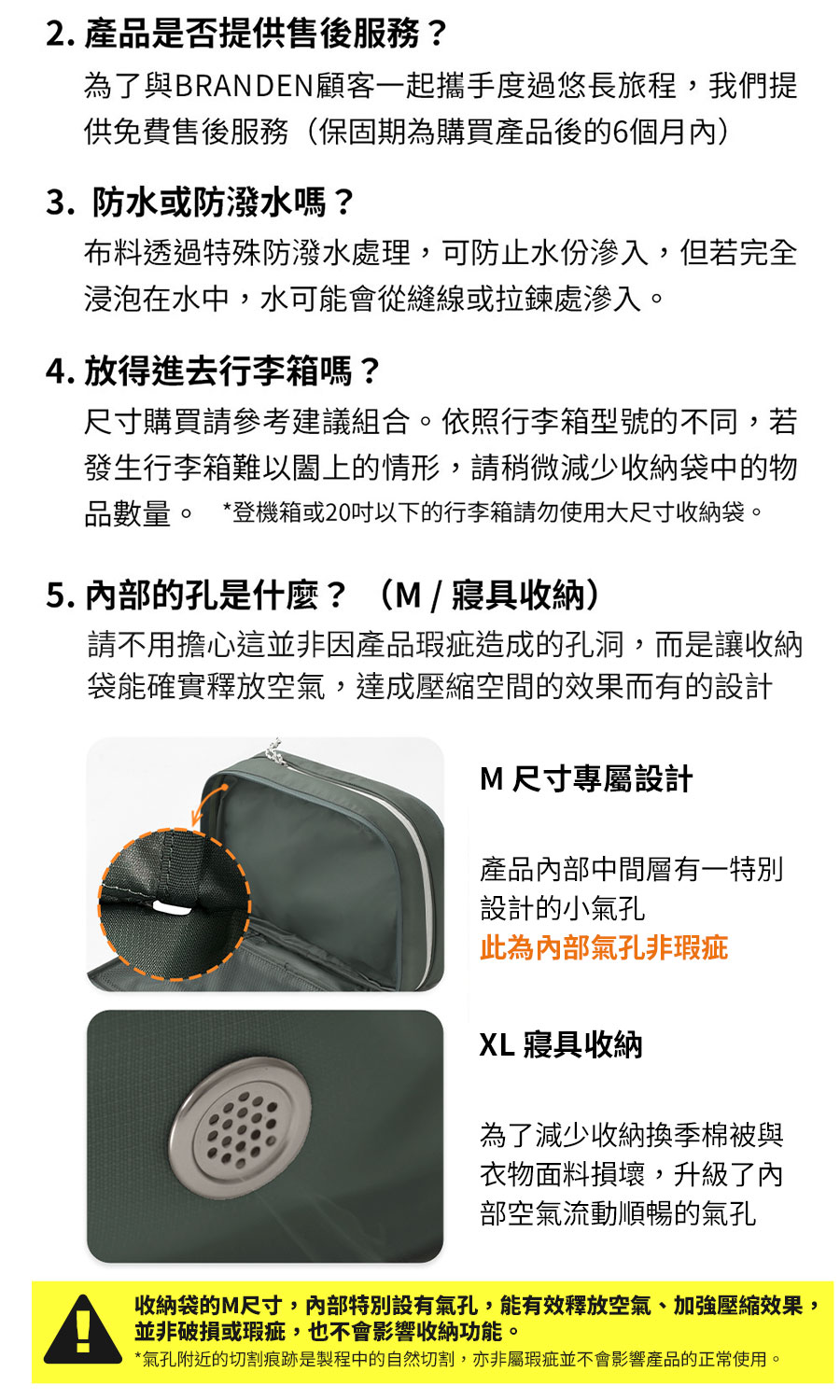 2. 產品是否提供售後服務？

為了與BRANDEN顧客一起攜手度過悠長旅程，我們提供免費售後服務（保固期為購買產品後的6個月內）

3. 防水或防潑水嗎？

布料透過特殊防潑水處理，可防止水份滲入，但若完全浸泡在水中，水可能會從縫線或拉鍊處滲入。

4. 放得進去行李箱嗎？

尺寸購買請參考建議組合。依照行李箱型號的不同，若發生行李箱難以闔上的情形，請稍微減少收納袋中的物品數量。 *登機箱或20吋以下的行李箱請勿使用大尺寸收納袋。

5. 內部的孔是什麼？（M / 寢具收納）

請不用擔心這並非因產品瑕疵造成的孔洞，而是讓收納袋能確實釋放空氣，達成壓縮空間的效果而有的設計

M 尺寸專屬設計

產品內部中間層有一特別設計的小氣孔
此為內部氣孔非瑕疵

XL 寢具收納

為了減少收納換季棉被與衣物面料損壞，升級了內部空氣流動順暢的氣孔

收納袋的M尺寸，內部特別設有氣孔，能有效釋放空氣、加強壓縮效果，並非破損或瑕疵，也不會影響收納功能。
*氣孔附近的切割痕跡是製程中的自然切割，亦非屬瑕疵並不會影響產品的正常使用。