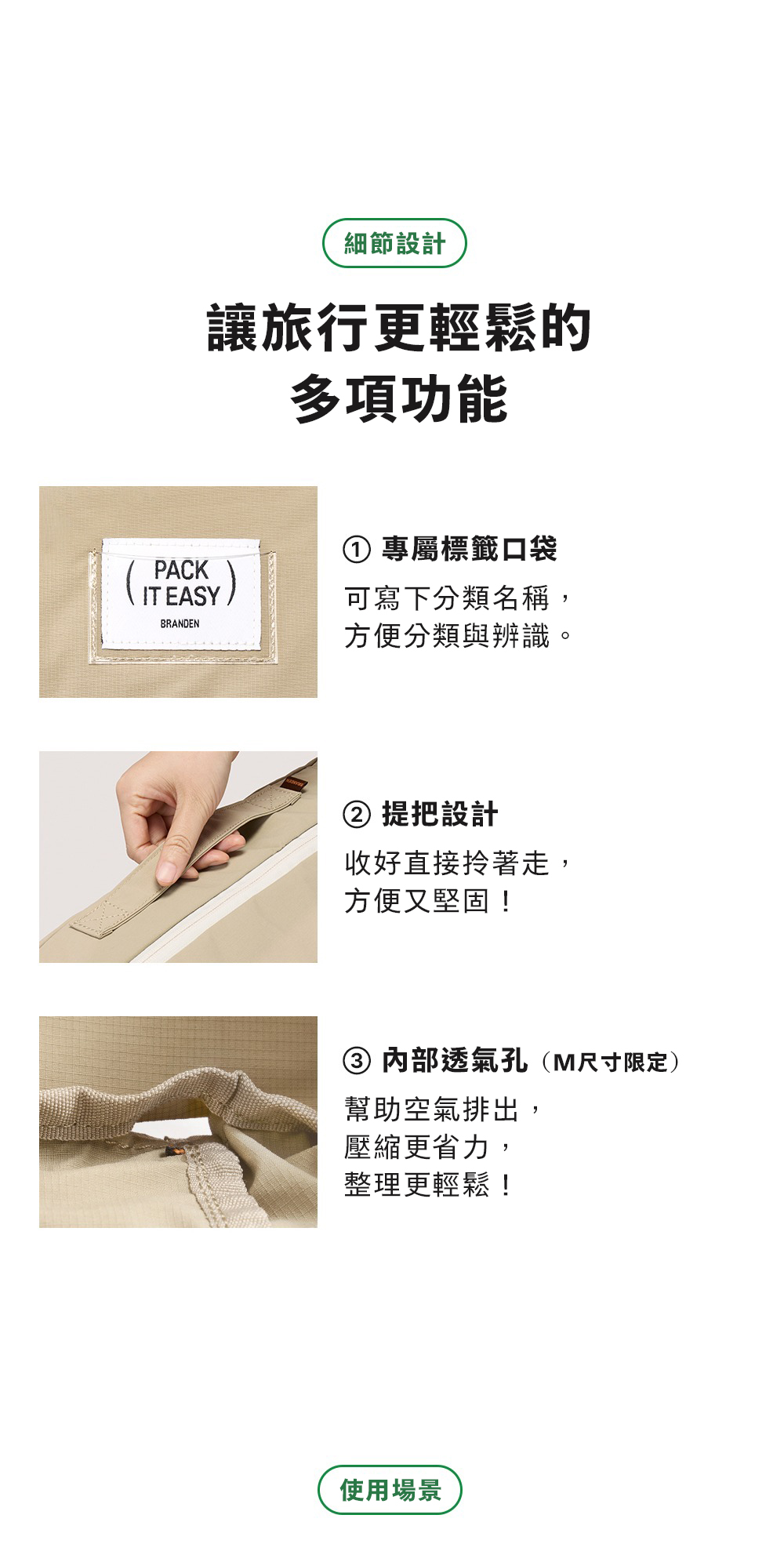 細節設計

讓旅行更輕鬆的
多項功能

( PACK IT EASY )
BRANDEN

① 專屬標籤口袋
可寫下分類名稱，
方便分類與辨識。

② 提把設計
收好直接拎著走，
方便又堅固！

③ 內部透氣孔（M尺寸限定）
幫助空氣排出，
壓縮更省力，
整理更輕鬆！

使用場景