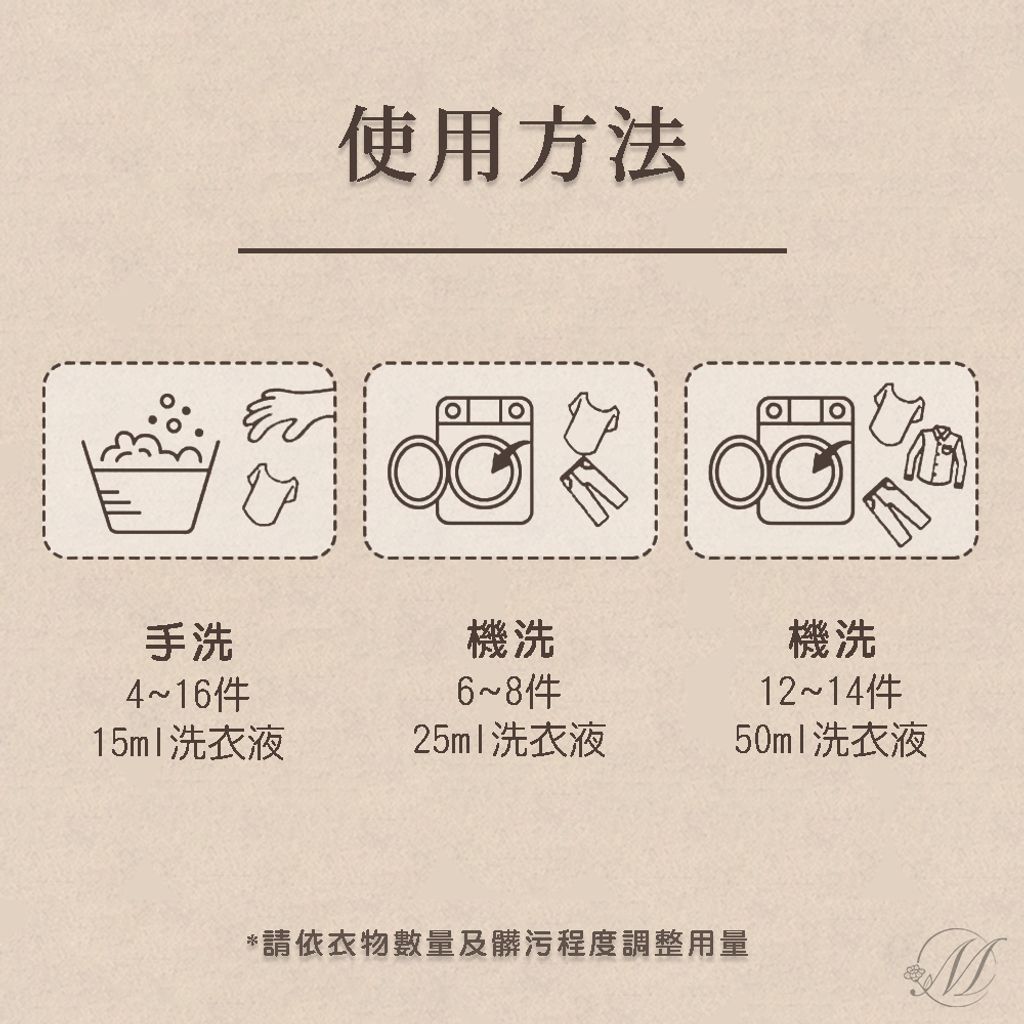 使用方法

手洗
4~16件
15ml洗衣液

機洗
6~8件
25ml洗衣液

機洗
12~14件
50ml洗衣液

*請依衣物數量及髒污程度調整用量

M