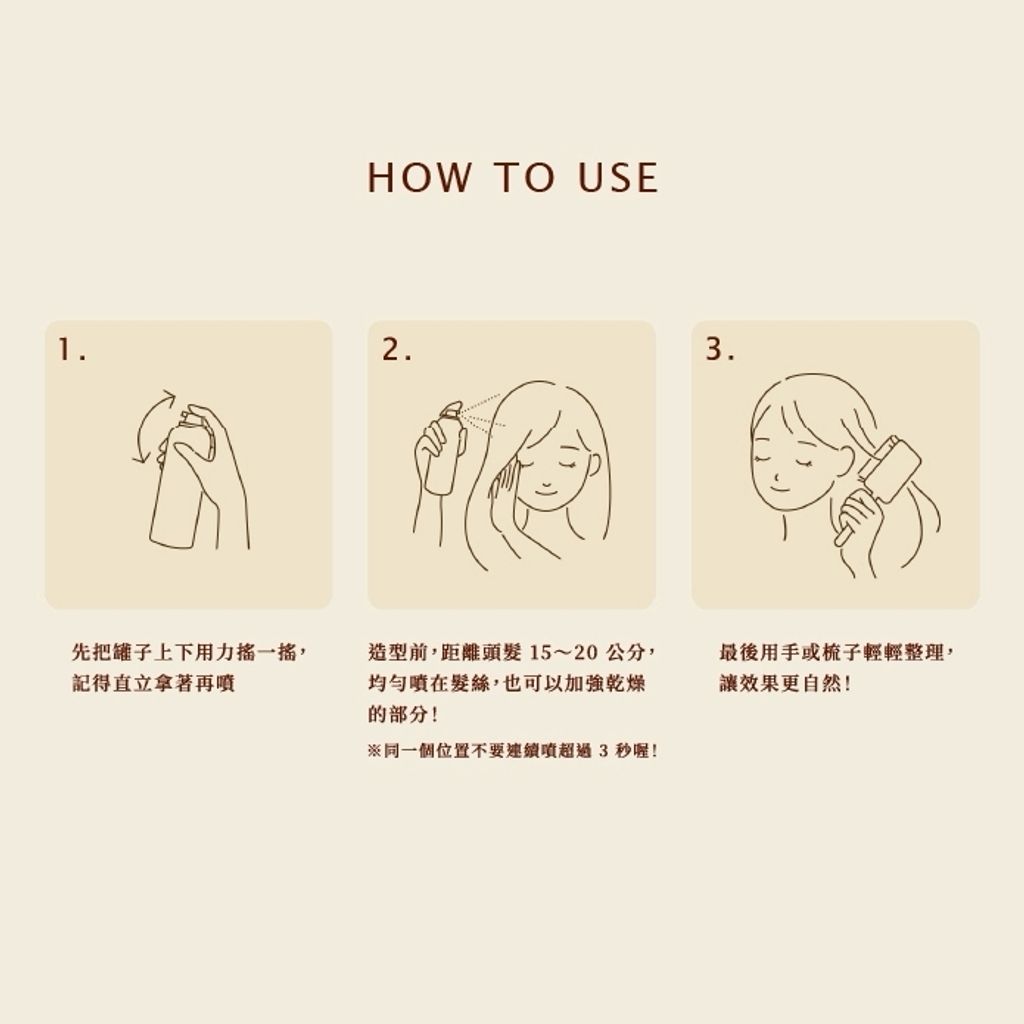 HOW TO USE

1.

先把罐子上下用力搖一搖，記得直立拿著再噴

2.

造型前，距離頭髮 15～20 公分，均勻噴在髮絲，也可以加強乾燥的部分！

※同一個位置不要連續噴超過 3 秒喔！

3.

最後用手或梳子輕輕整理，讓效果更自然！