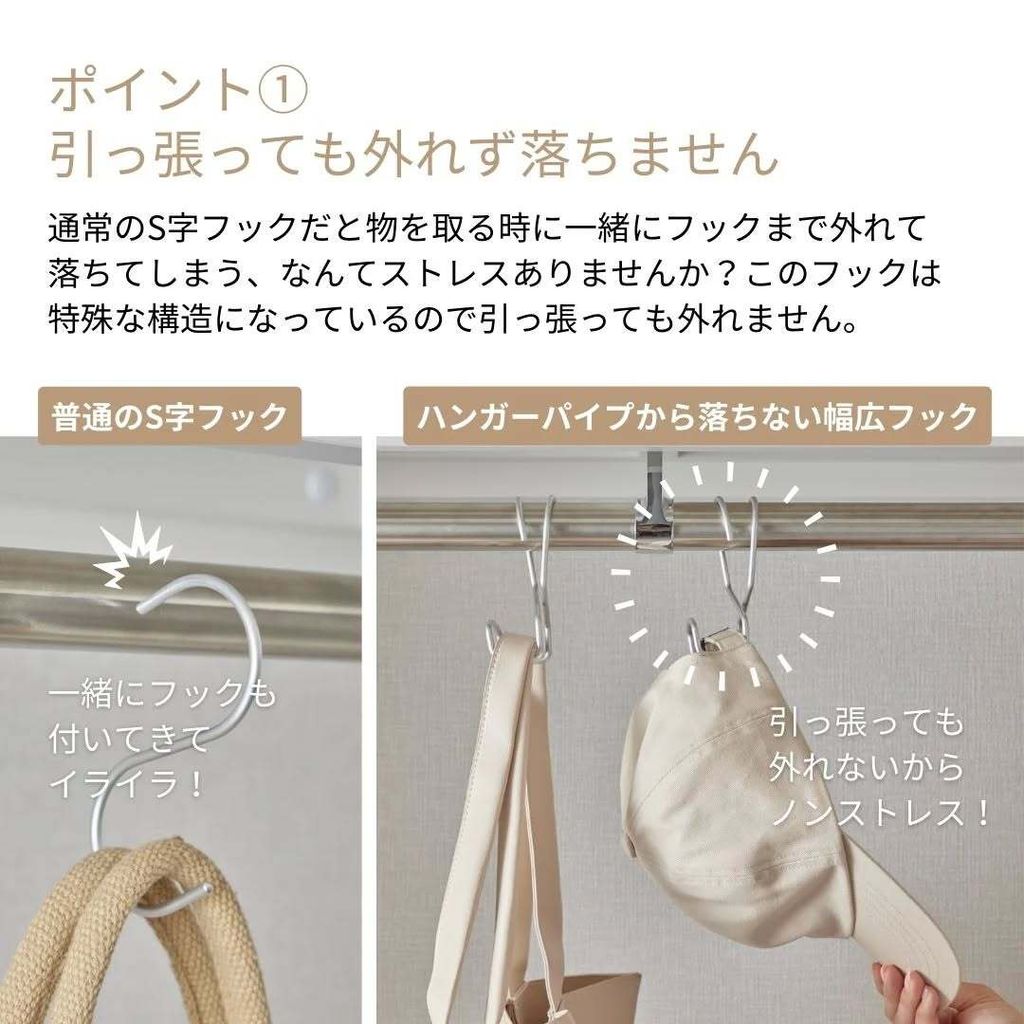 ポイント①
引っ張っても外れず落ちません

通常のS字フックだと物を取る時に一緒にフックまで外れて落ちてしまう、なんてストレスありませんか？このフックは特殊な構造になっているので引っ張っても外れません。

普通のS字フック

一緒にフックも付いてきてイライラ！

ハンガーパイプから落ちない幅広フック

引っ張っても外れないからノンストレス！