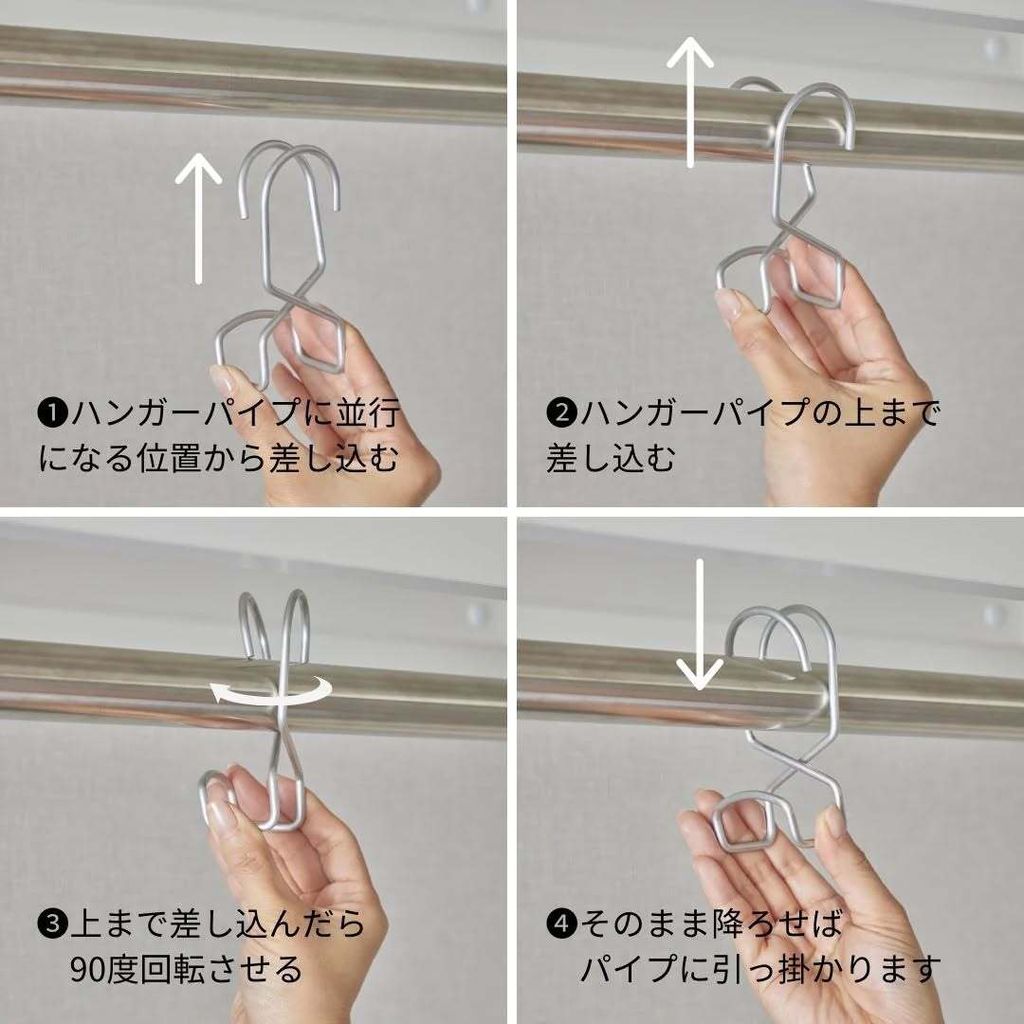 ❶ハンガーパイプに並行になる位置から差し込む

❷ハンガーパイプの上まで差し込む

❸上まで差し込んだら90度回転させる

❹そのまま降ろせばパイプに引っ掛かります