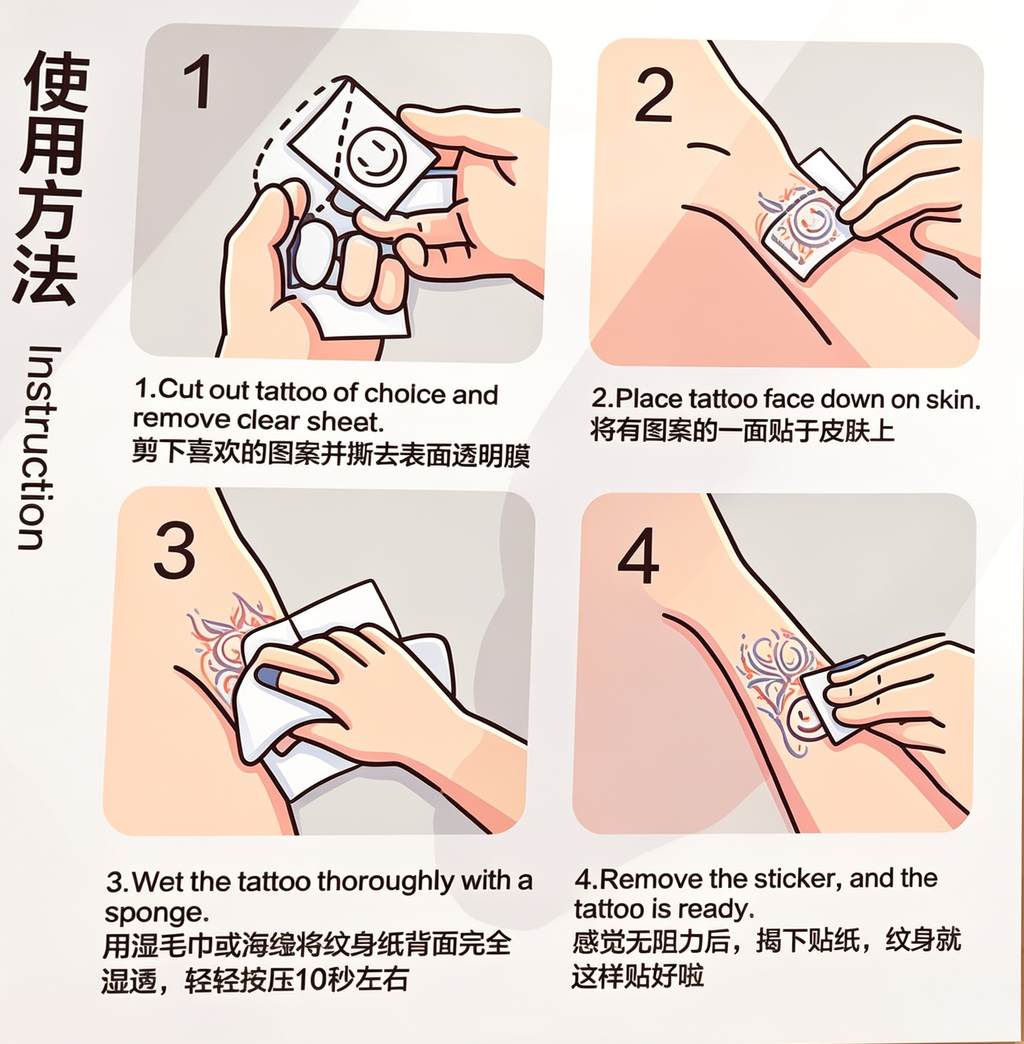 使用方法

Instruction

1

1.Cut out tattoo of choice and remove clear sheet.
剪下喜欢的图案并撕去表面透明膜

2

2.Place tattoo face down on skin.
将有图案的一面贴于皮肤上

3

3.Wet the tattoo thoroughly with a sponge.
用湿毛巾或海绵将纹身纸背面完全湿透，轻轻按压10秒左右

4

4.Remove the sticker, and the tattoo is ready.
感觉无阻力后，揭下贴纸，纹身就这样贴好啦