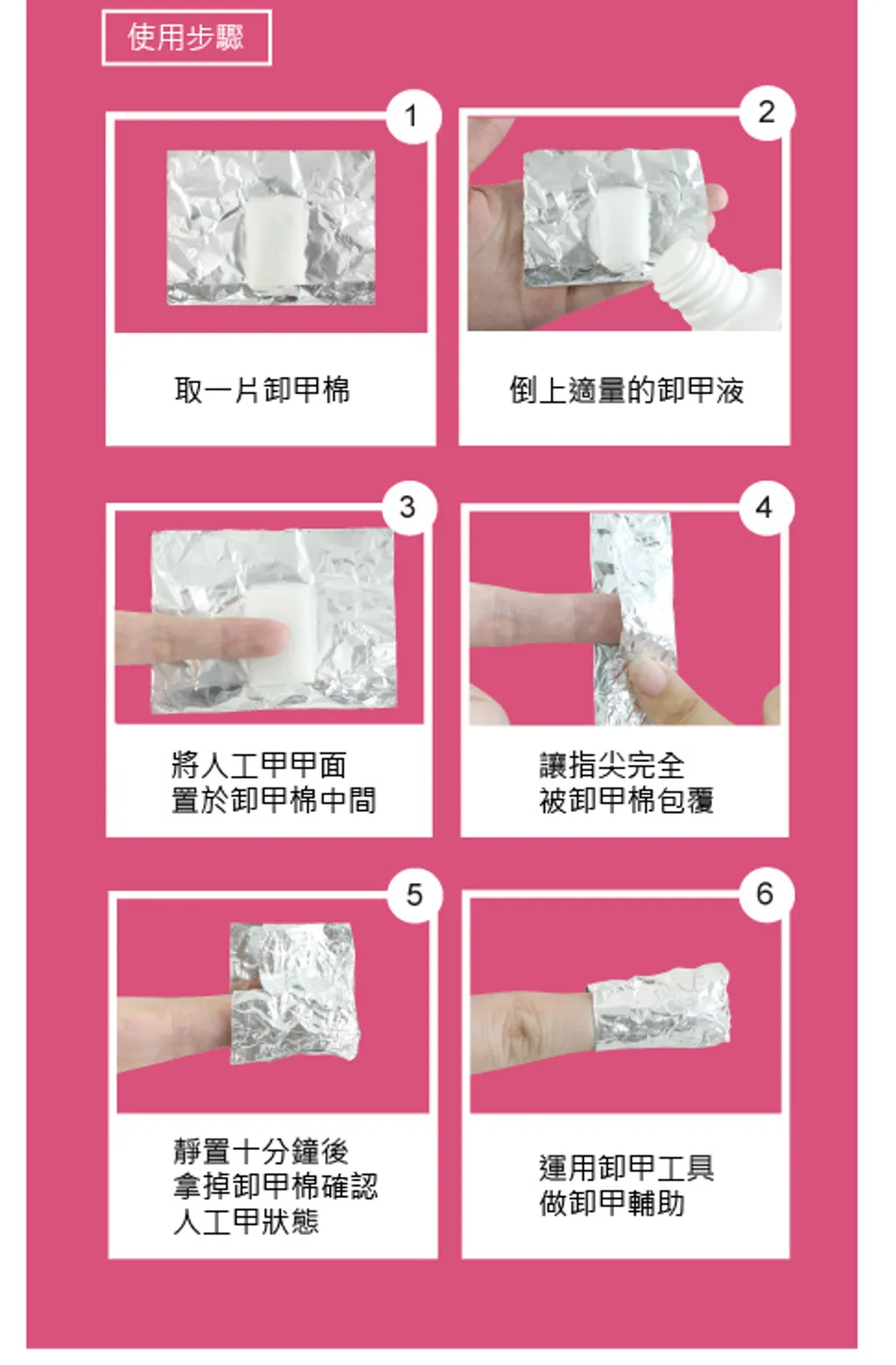 使用步驟

1

取一片卸甲棉

2

倒上適量的卸甲液

3

將人工甲甲面
置於卸甲棉中間

4

讓指尖完全
被卸甲棉包覆

5

靜置十分鐘後
拿掉卸甲棉確認
人工甲狀態

6

運用卸甲工具
做卸甲輔助