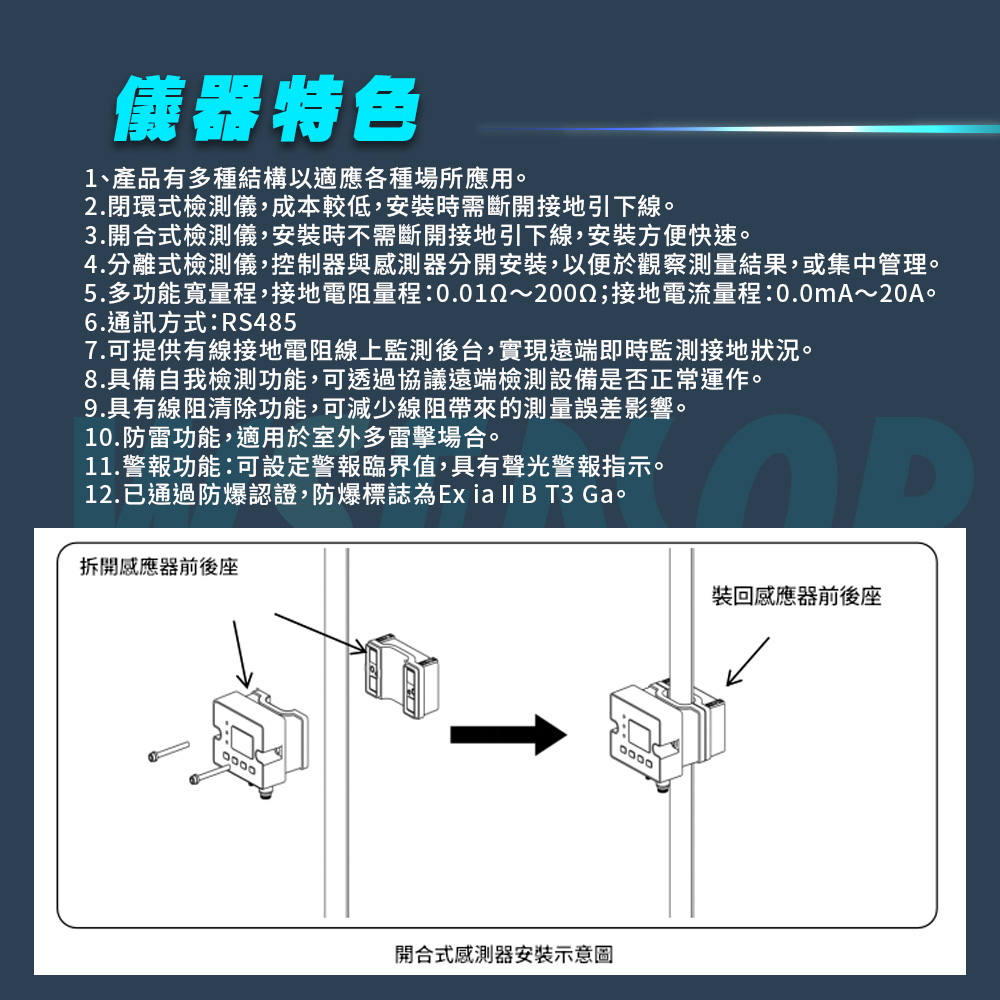 儀器特色

1、產品有多種結構以適應各種場所應用。
2.閉環式檢測儀，成本較低，安裝時需斷開接地引下線。
3.開合式檢測儀，安裝時不需斷開接地引下線，安裝方便快速。
4.分離式檢測儀，控制器與感測器分開安裝，以便於觀察測量結果，或集中管理。
5.多功能寬量程，接地電阻量程：0.01Ω～200Ω；接地電流量程：0.0mA～20A。
6.通訊方式：RS485
7.可提供有線接地電阻線上監測後台，實現遠端即時監測接地狀況。
8.具備自我檢測功能，可透過協議遠端檢測設備是否正常運作。
9.具有線阻清除功能，可減少線阻帶來的測量誤差影響。
10.防雷功能，適用於室外多雷擊場合。
11.警報功能：可設定警報臨界值，具有聲光警報指示。
12.已通過防爆認證，防爆標誌為Ex ia II B T3 Ga。

拆開感應器前後座

裝回感應器前後座

開合式感測器安裝示意圖