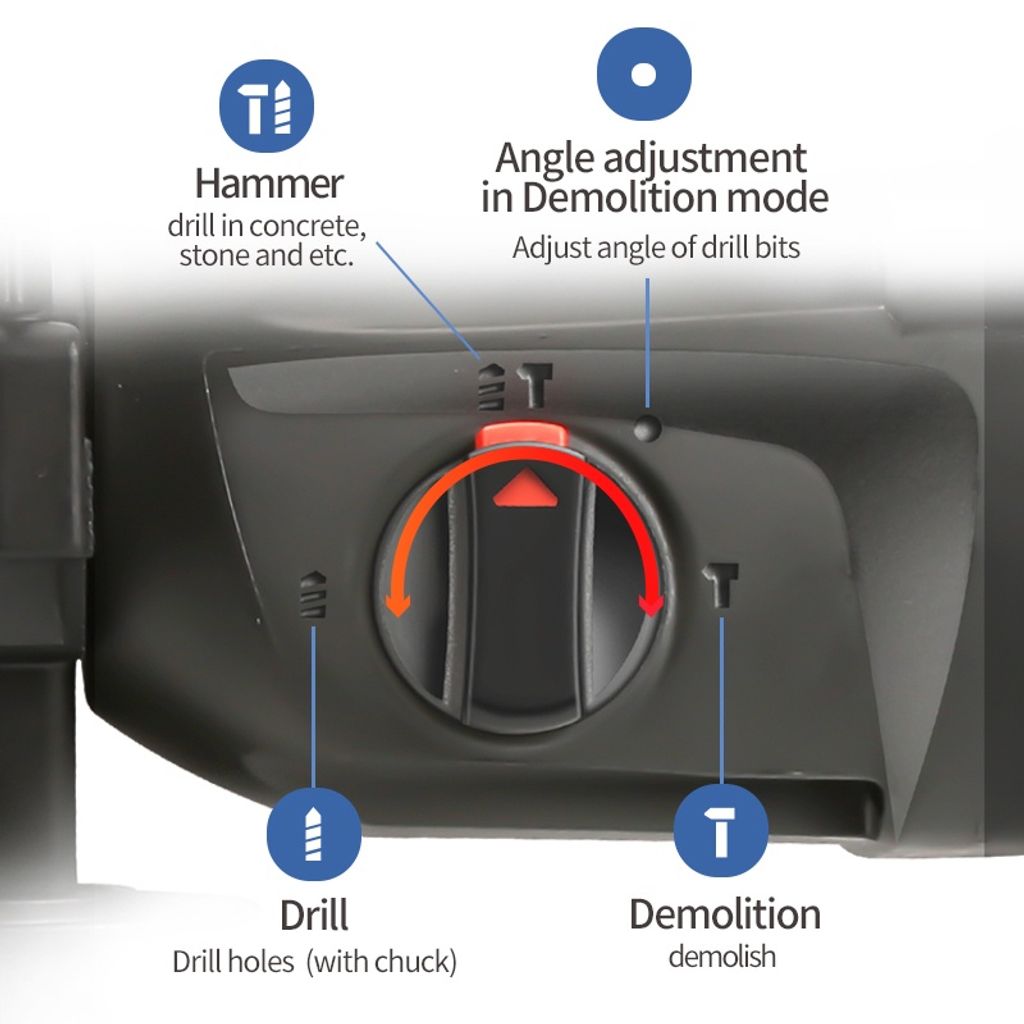 Hammer
drill in concrete, stone and etc.

Angle adjustment in Demolition mode
Adjust angle of drill bits

Drill
Drill holes (with chuck)

Demolition
demolish