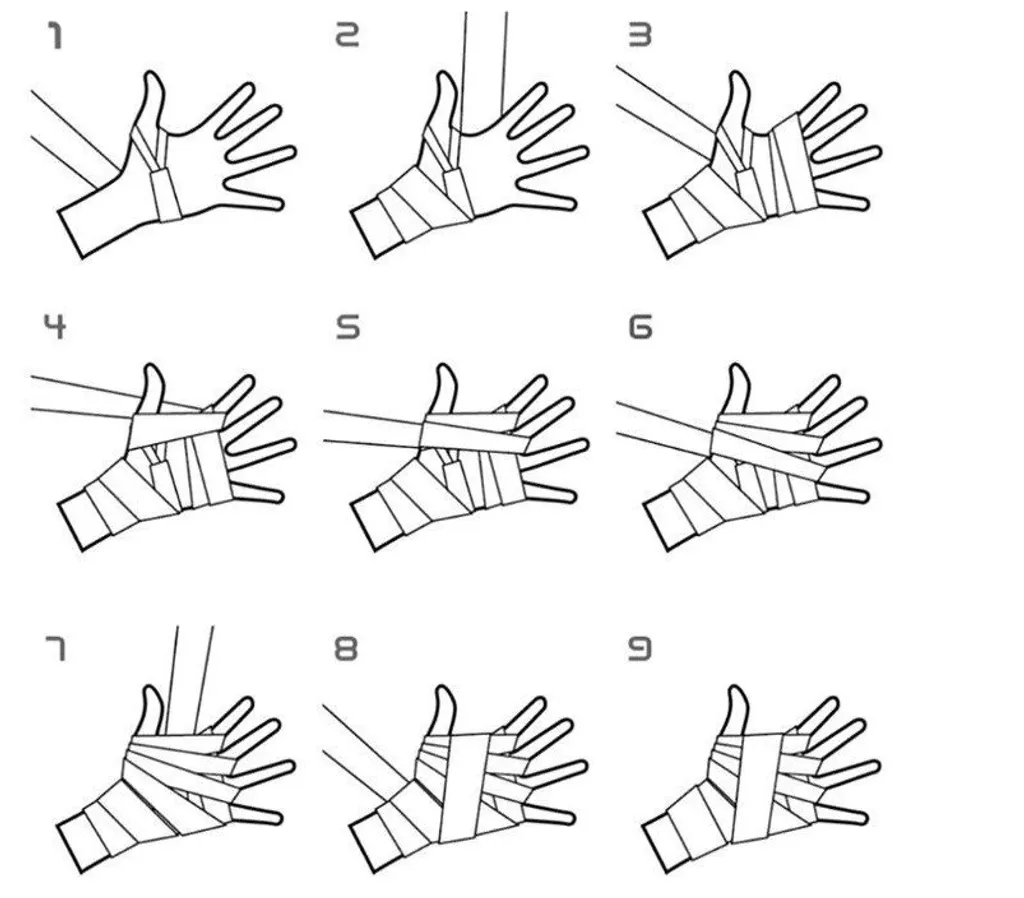 1

2

3

4

5

6

7

8

9