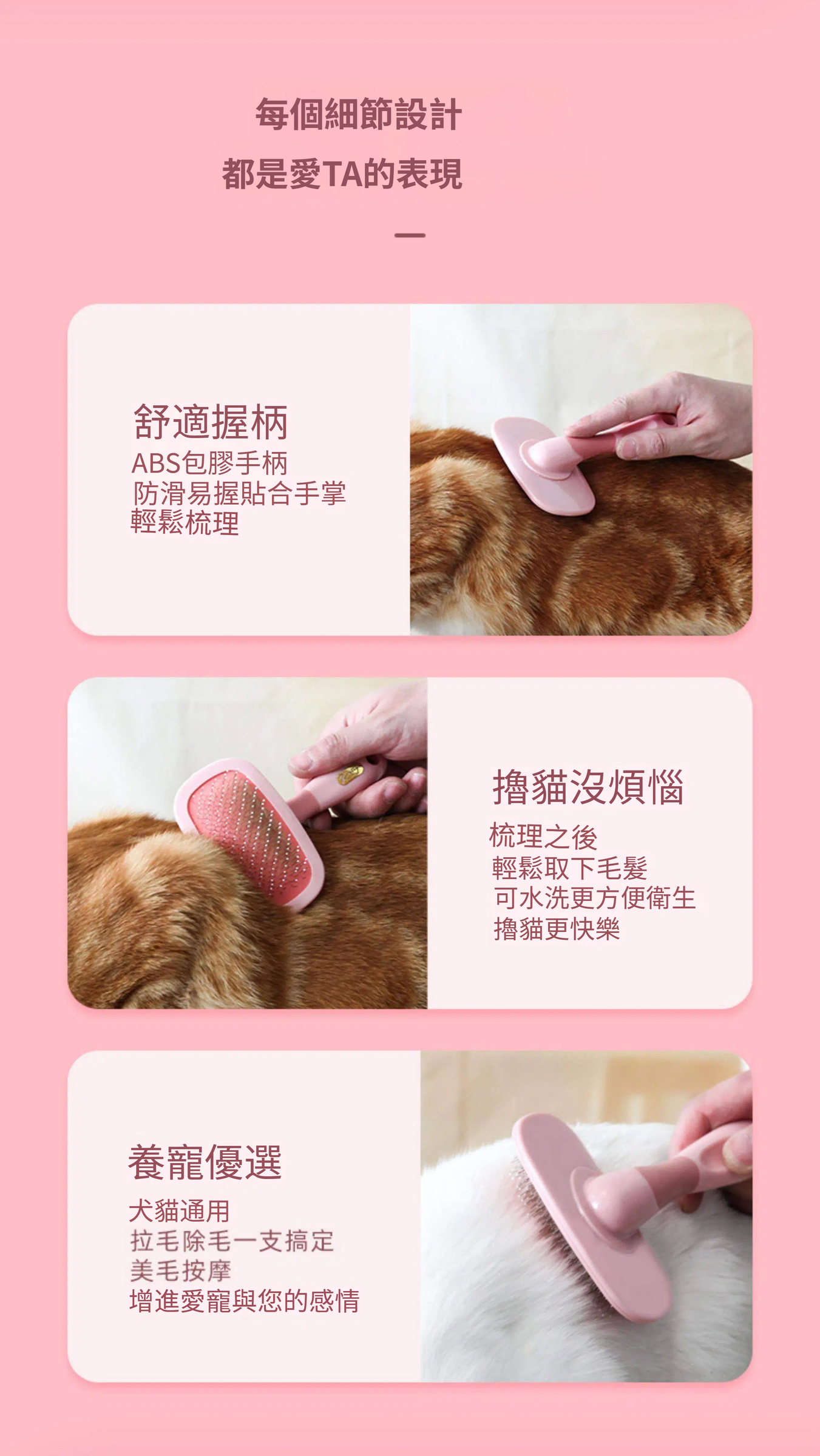 每個細節設計
都是愛TA的表現

舒適握柄
ABS包膠手柄
防滑易握貼合手掌
輕鬆梳理

擼貓沒煩惱
梳理之後
輕鬆取下毛髮
可水洗更方便衛生
擼貓更快樂

養寵優選
犬貓通用
拉毛除毛一支搞定
美毛按摩
增進愛寵與您的感情