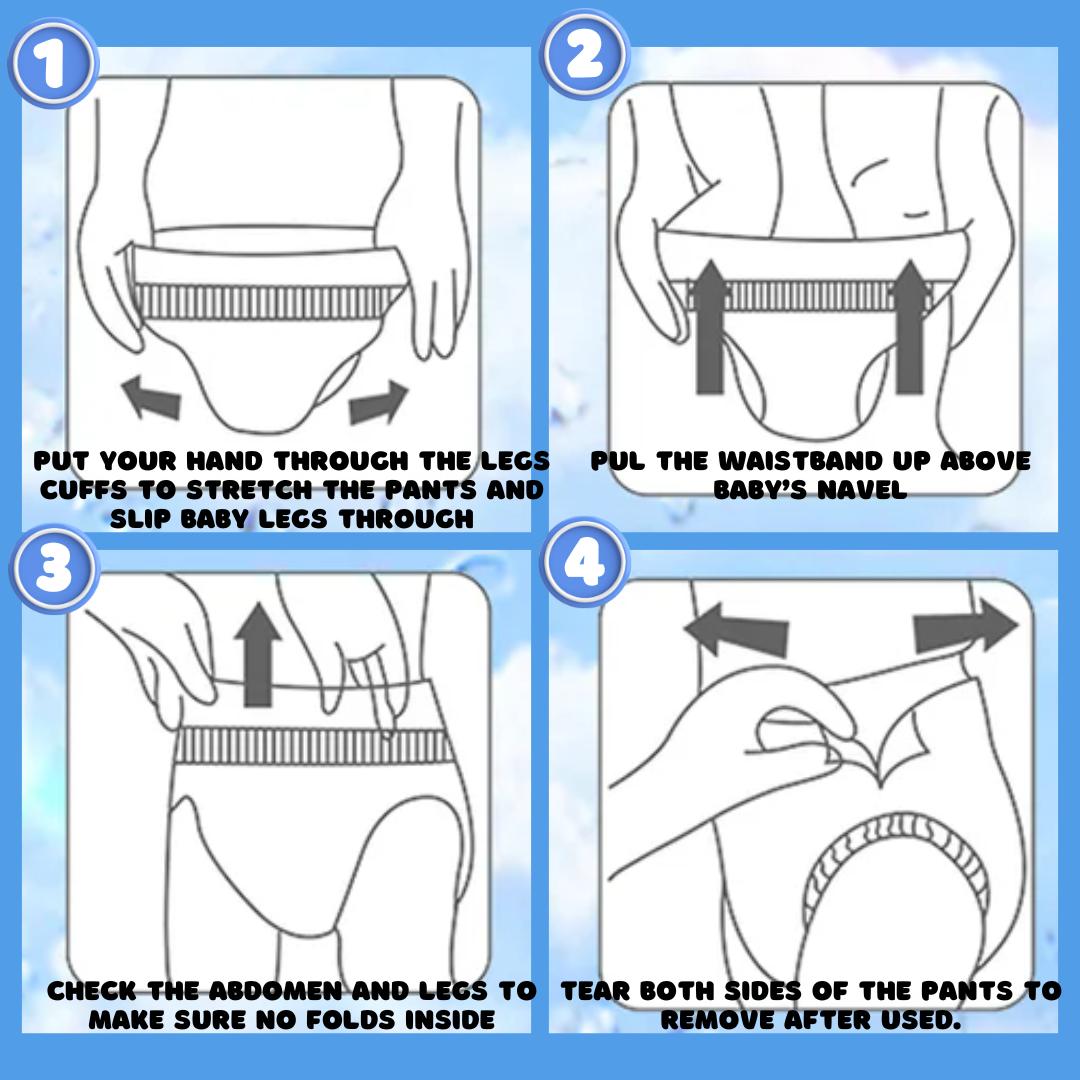 1

PUT YOUR HAND THROUGH THE LEGS CUFFS TO STRETCH THE PANTS AND SLIP BABY LEGS THROUGH

2

PUL THE WAISTBAND UP ABOVE BABY'S NAVEL

3

CHECK THE ABDOMEN AND LEGS TO MAKE SURE NO FOLDS INSIDE

4

TEAR BOTH SIDES OF THE PANTS TO REMOVE AFTER USED.