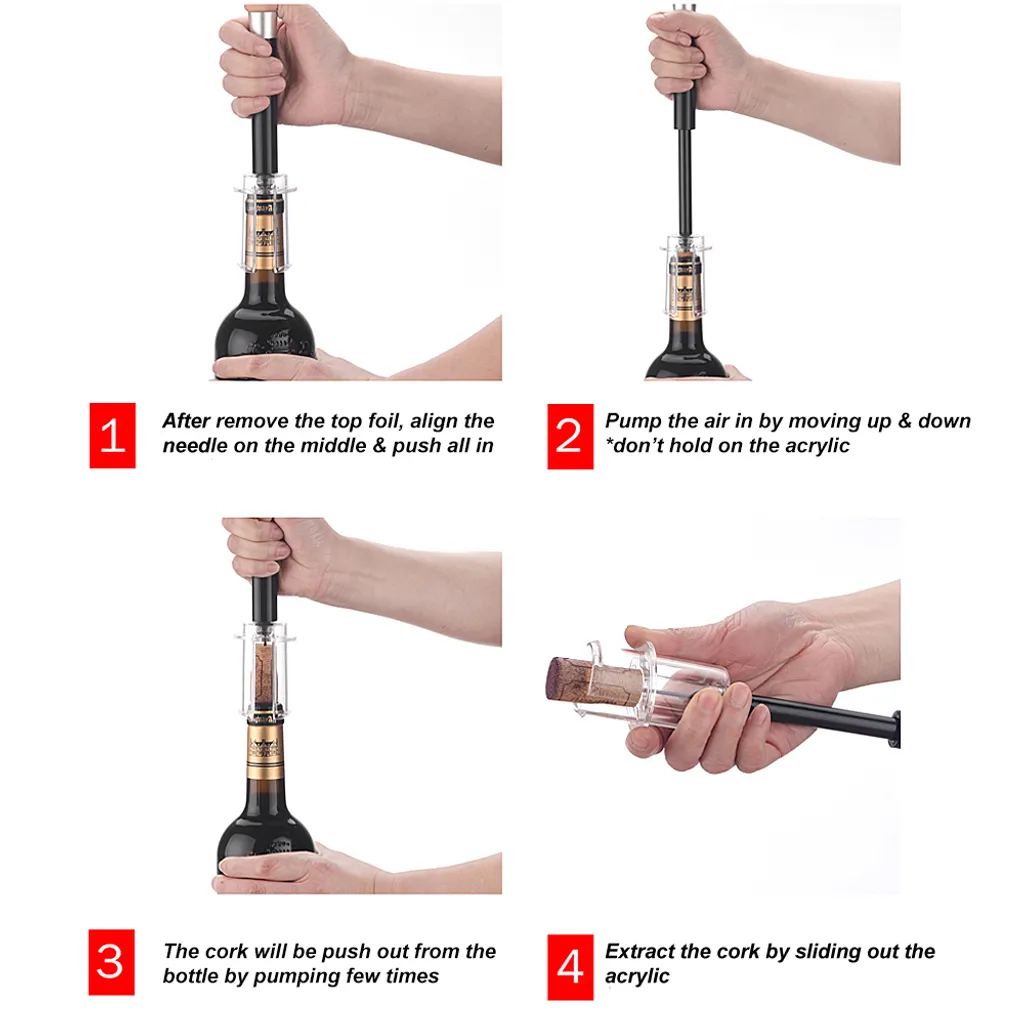 1

After remove the top foil, align the needle on the middle & push all in

2

Pump the air in by moving up & down
*don't hold on the acrylic

3

The cork will be push out from the bottle by pumping few times

4

Extract the cork by sliding out the acrylic