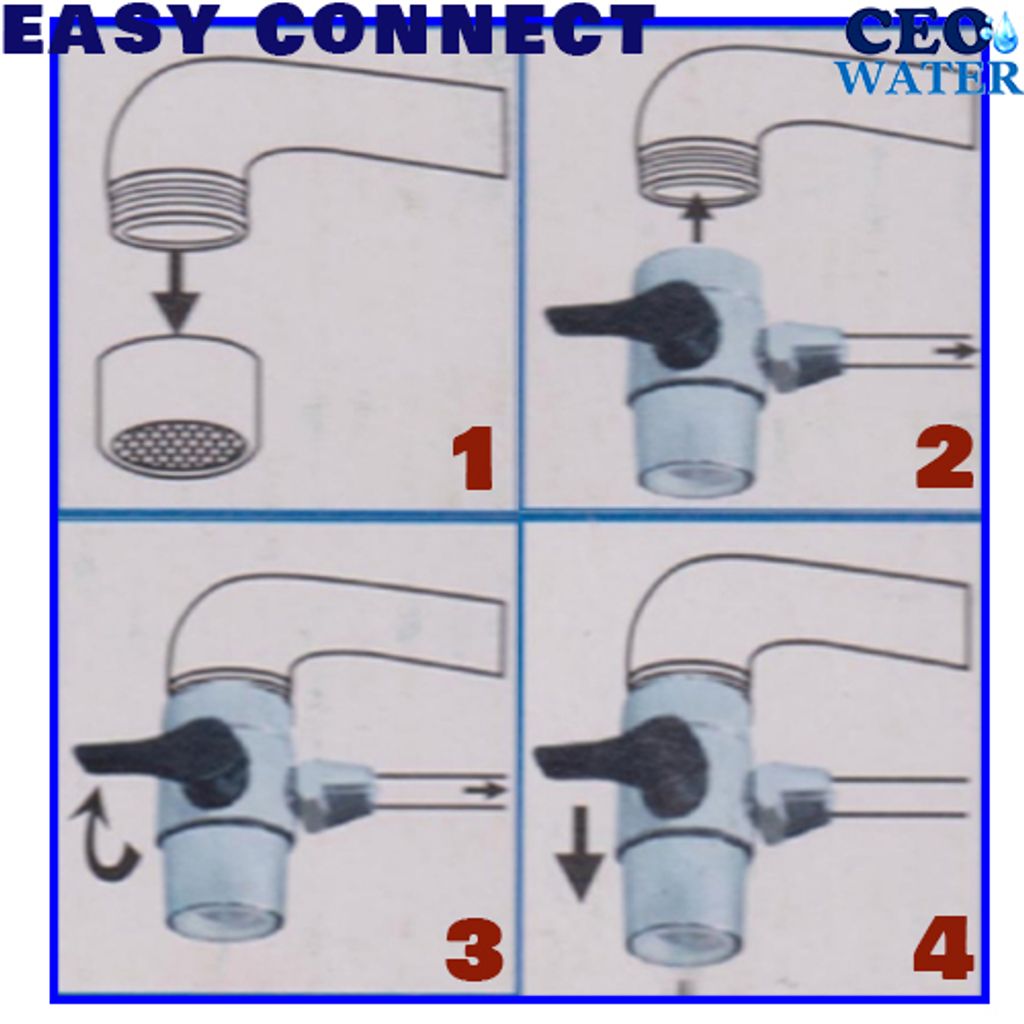 EASY CONNECT

CEO
WATER

1

2

3

4