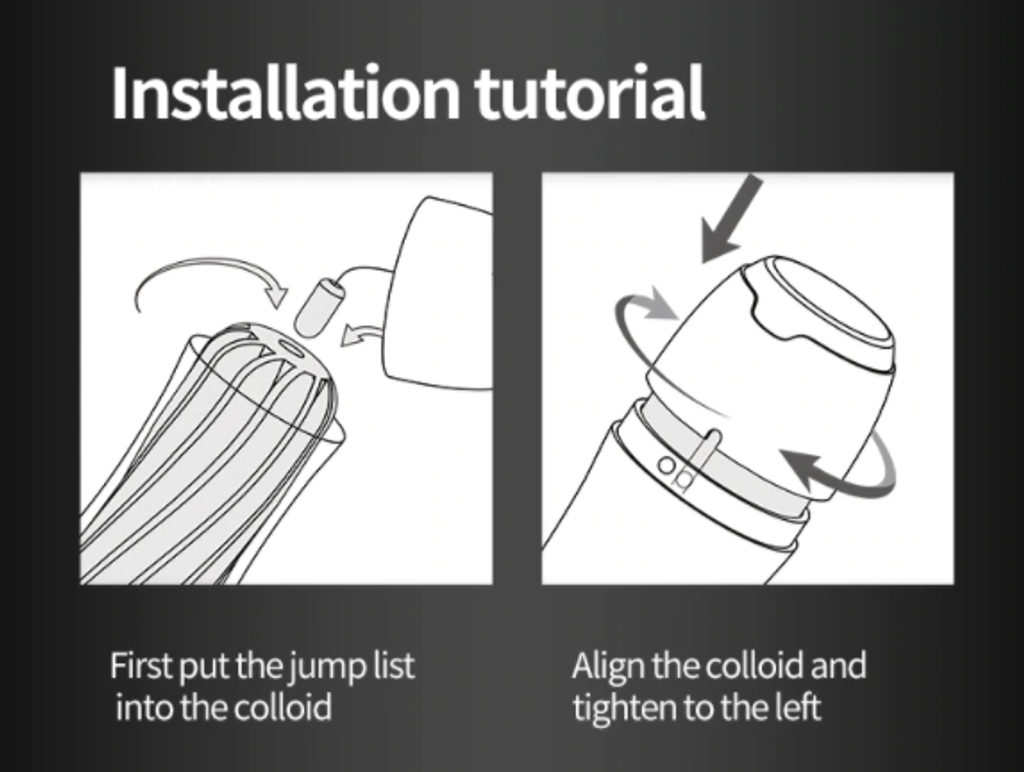 Installation tutorial

First put the jump list into the colloid

Align the colloid and tighten to the left