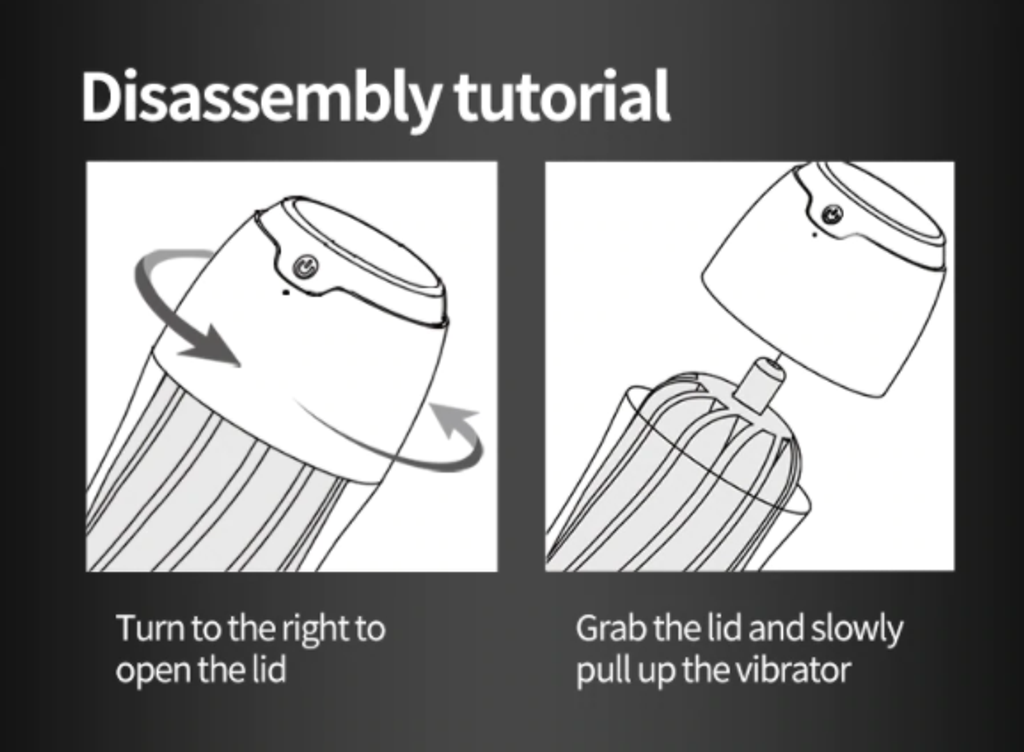 Disassembly tutorial

Turn to the right to open the lid

Grab the lid and slowly pull up the vibrator