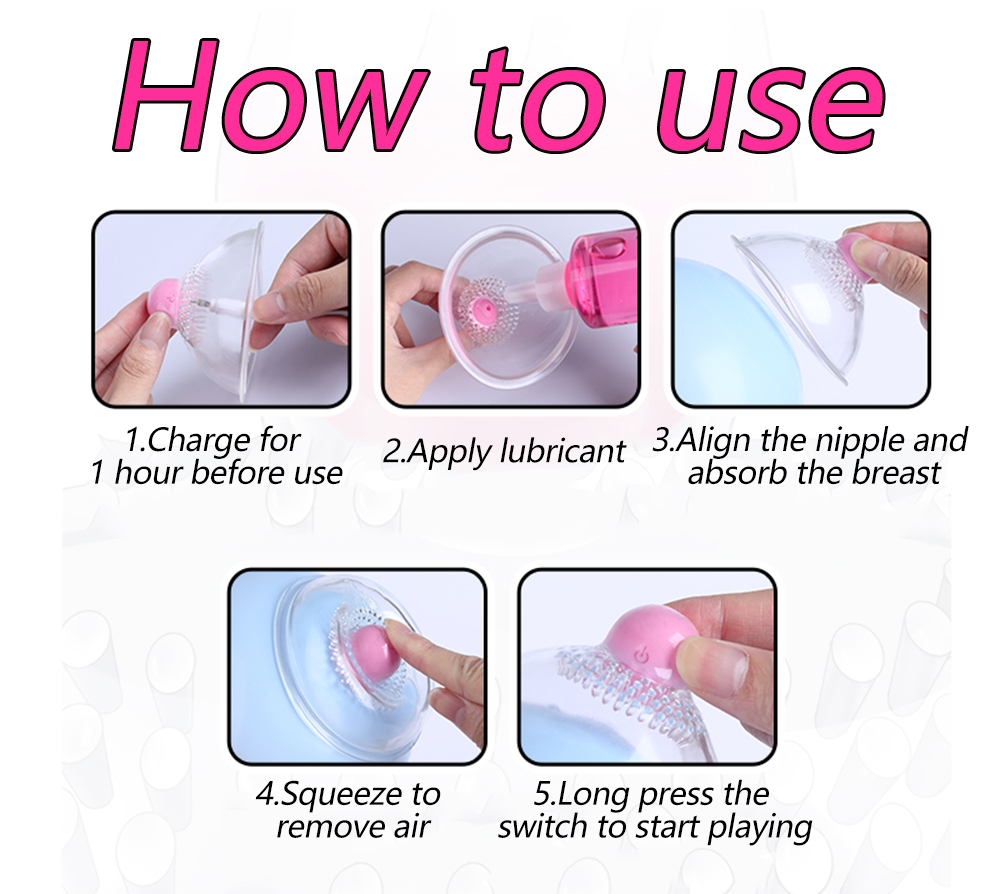 How to use

1.Charge for 1 hour before use

2.Apply lubricant

3.Align the nipple and absorb the breast

4.Squeeze to remove air

5.Long press the switch to start playing