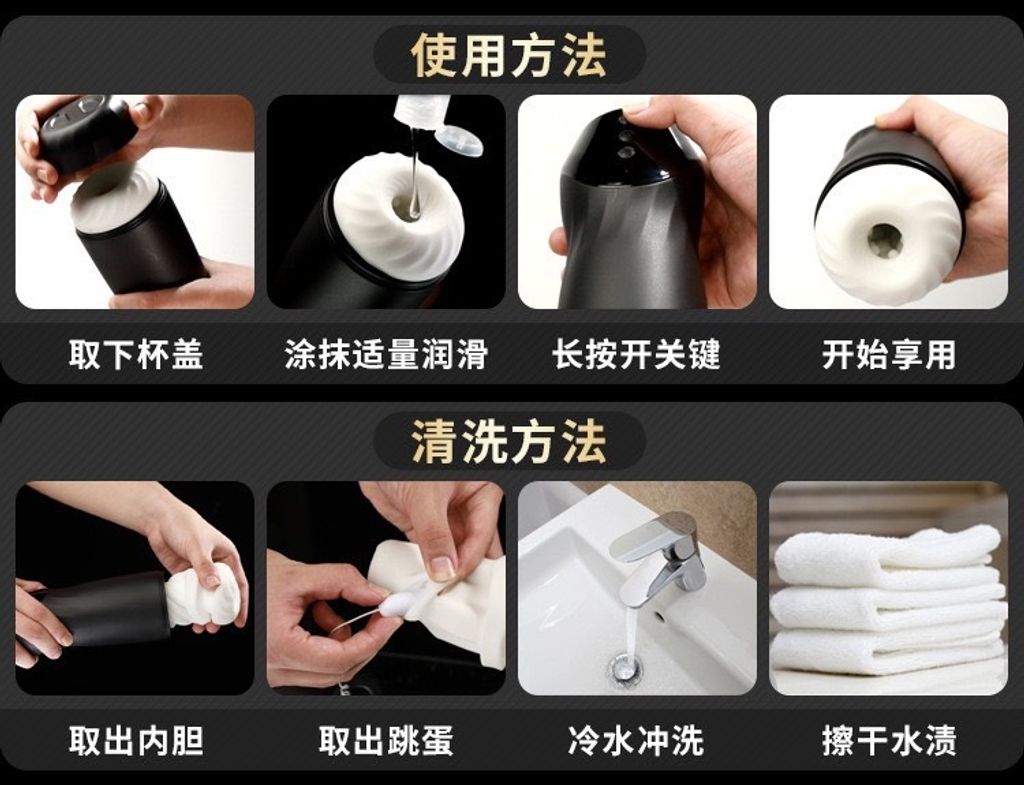 使用方法

取下杯盖

涂抹适量润滑

长按开关键

开始享用

清洗方法

取出内胆

取出跳蛋

冷水冲洗

擦干水渍