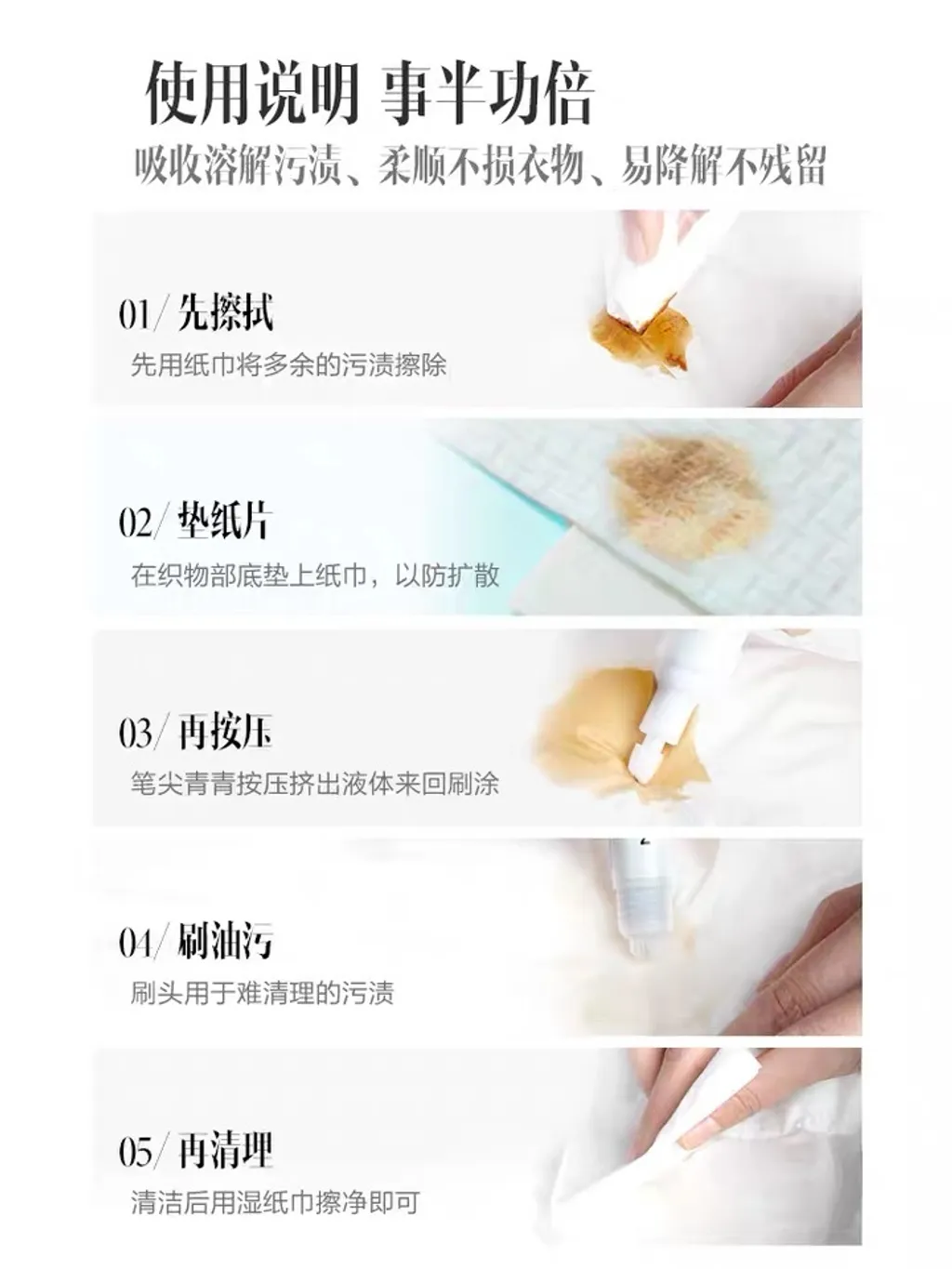 使用说明 事半功倍

吸收溶解污渍、柔顺不损衣物、易降解不残留

01/ 先擦拭

先用纸巾将多余的污渍擦除

02/ 垫纸片

在织物部底垫上纸巾，以防扩散

03/ 再按压

笔尖青青按压挤出液体来回刷涂

04/ 刷油污

刷头用于难清理的污渍

05/ 再清理

清洁后用湿纸巾擦净即可