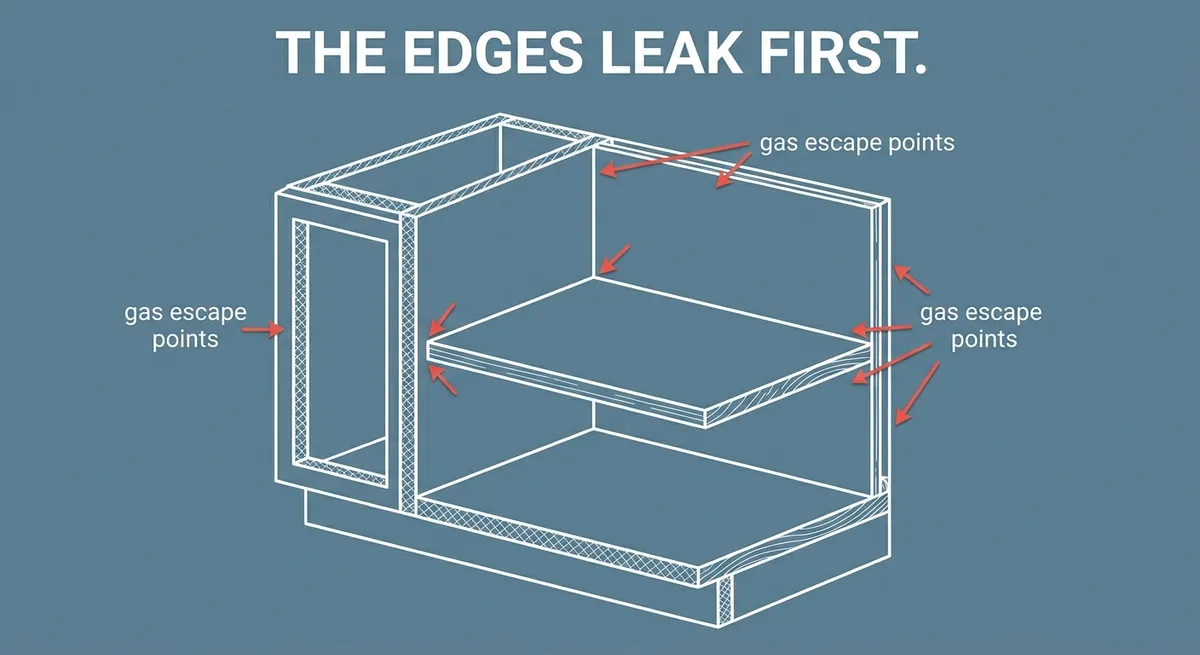 THE EDGES LEAK FIRST.

gas escape points

gas escape points

gas escape points