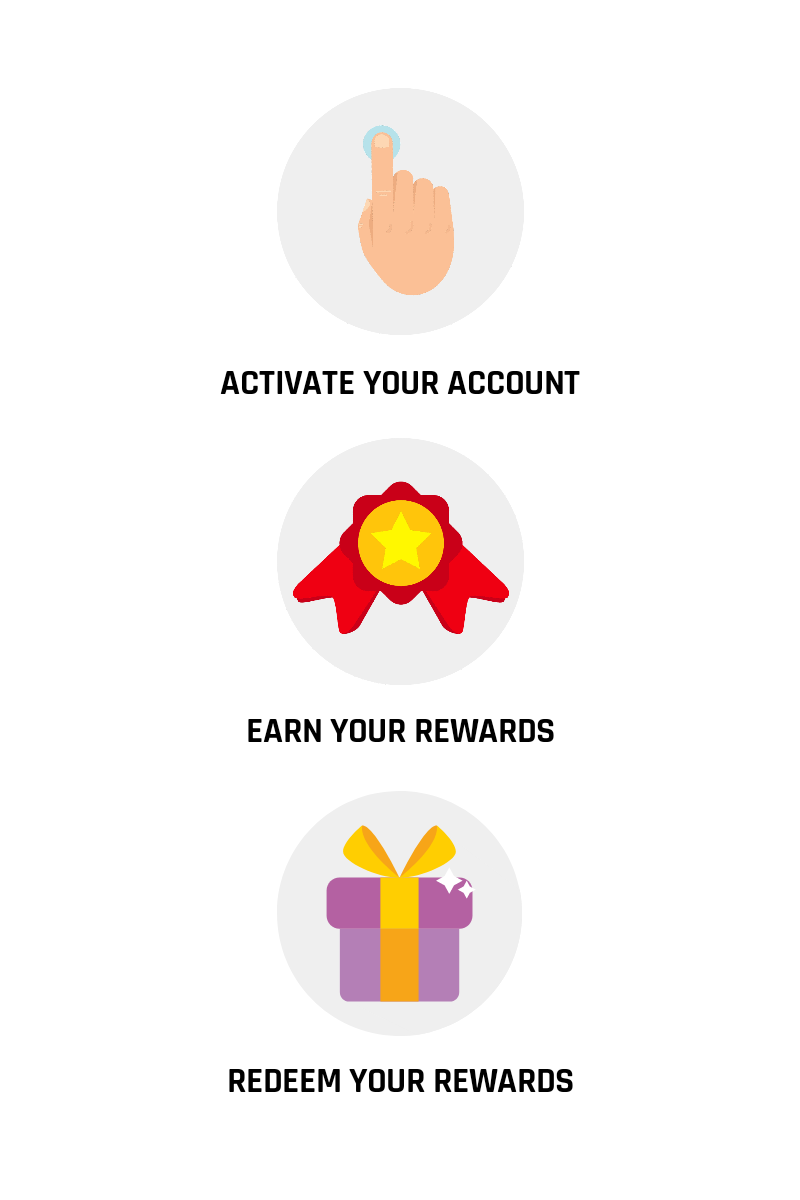 ACTIVATE YOUR ACCOUNT

EARN YOUR REWARDS

REDEEM YOUR REWARDS