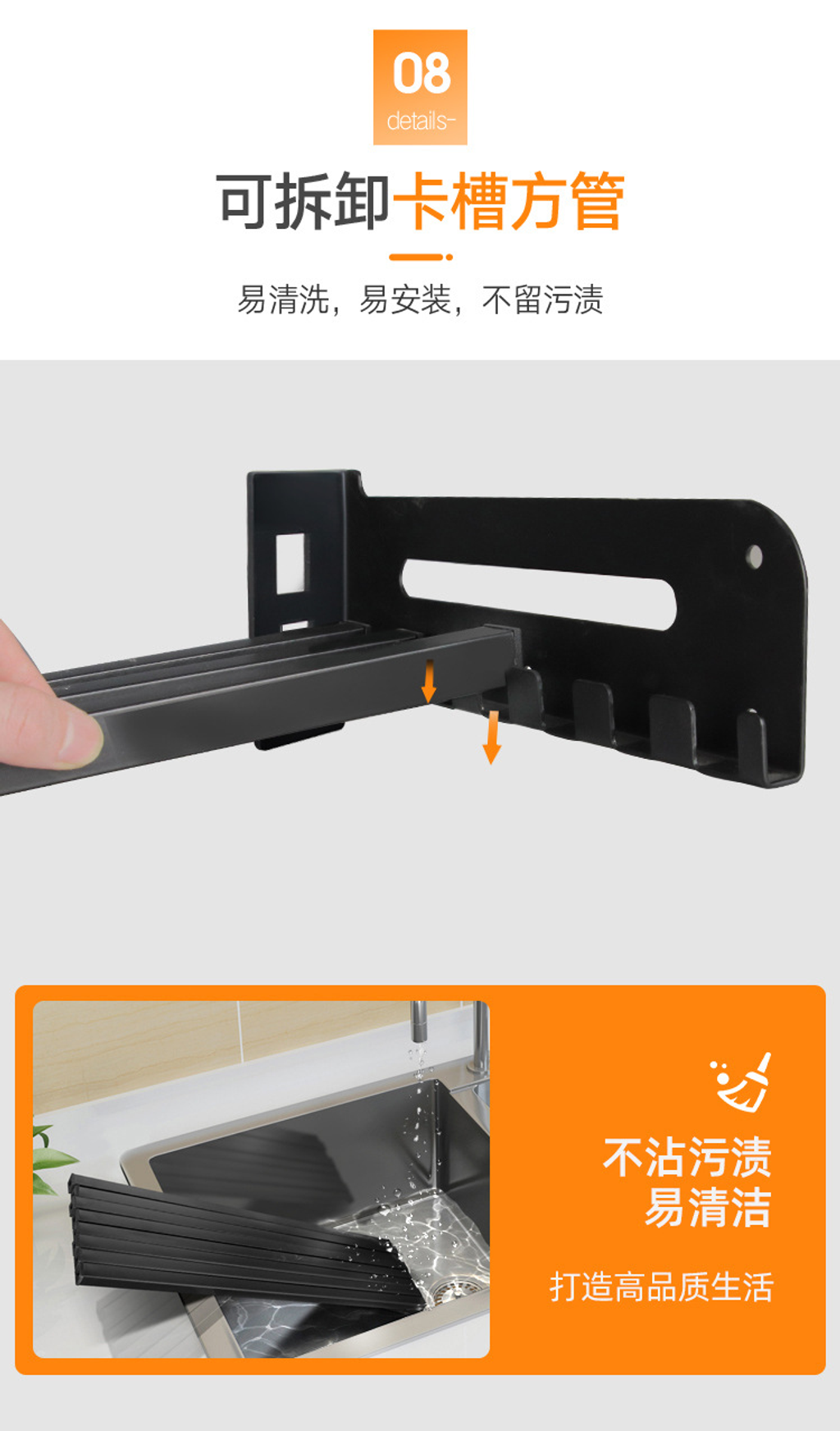 08
details-

可拆卸卡槽方管

易清洗，易安装，不留污渍

不沾污渍
易清洁

打造高品质生活