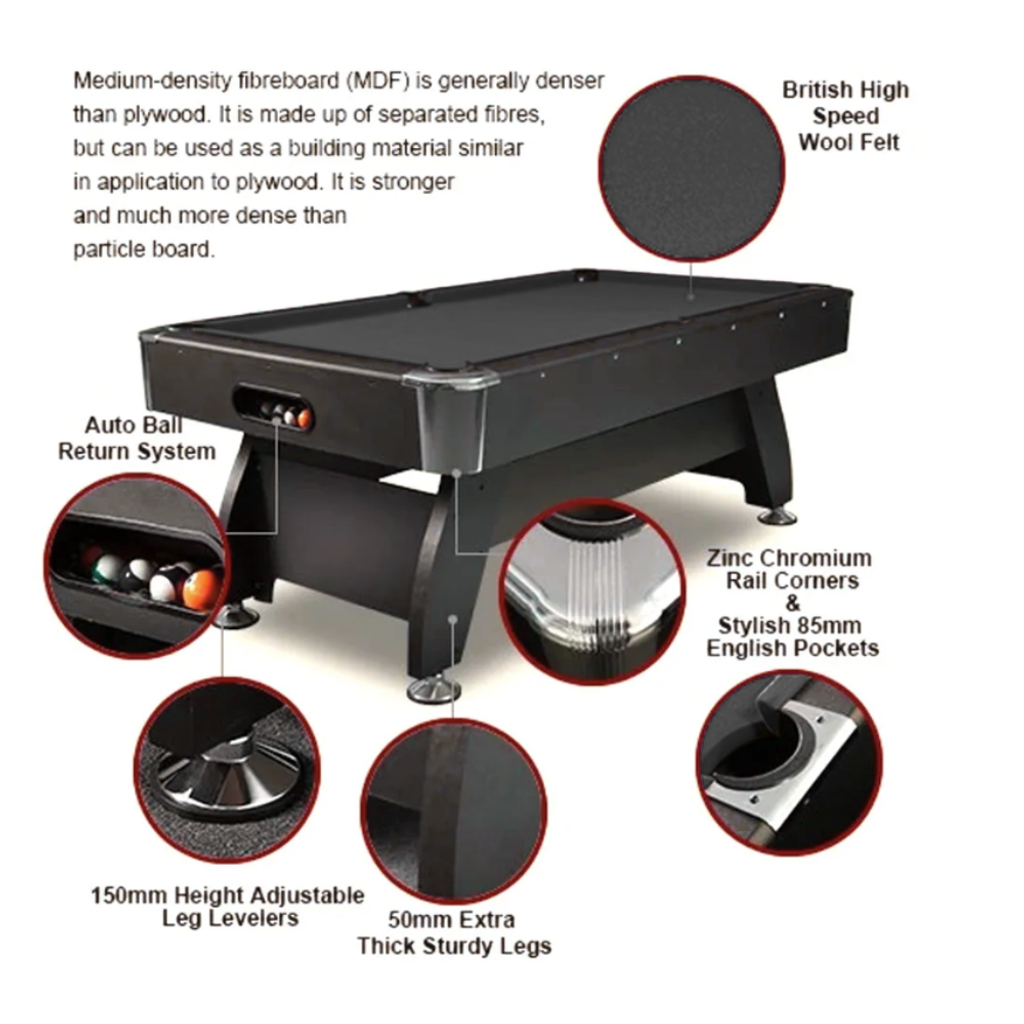 Medium-density fibreboard (MDF) is generally denser than plywood. It is made up of separated fibres, but can be used as a building material similar in application to plywood. It is stronger and much more dense than particle board.

British High Speed Wool Felt

Auto Ball Return System

Zinc Chromium Rail Corners & Stylish 85mm English Pockets

150mm Height Adjustable Leg Levelers

50mm Extra Thick Sturdy Legs